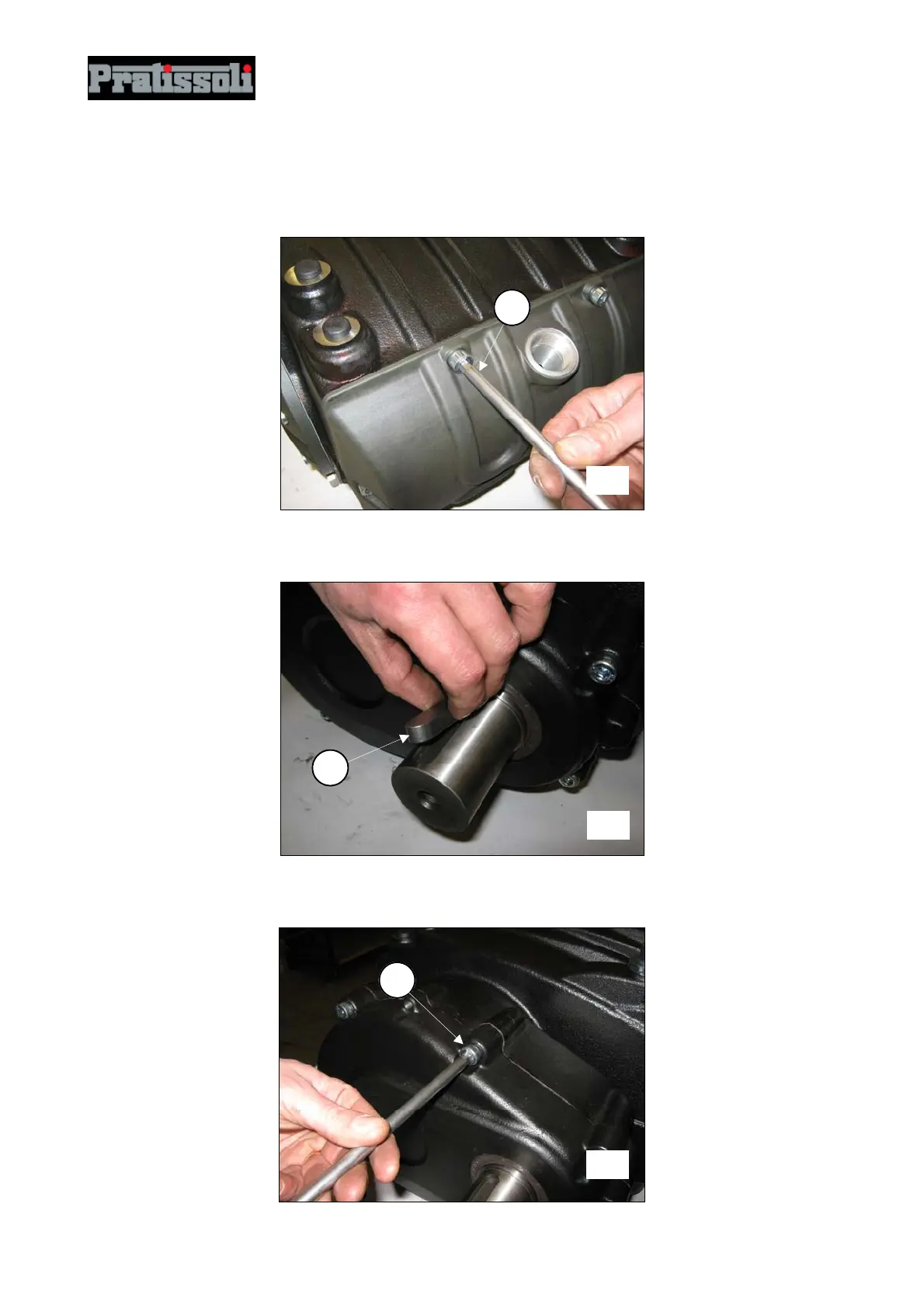 Pratissoli