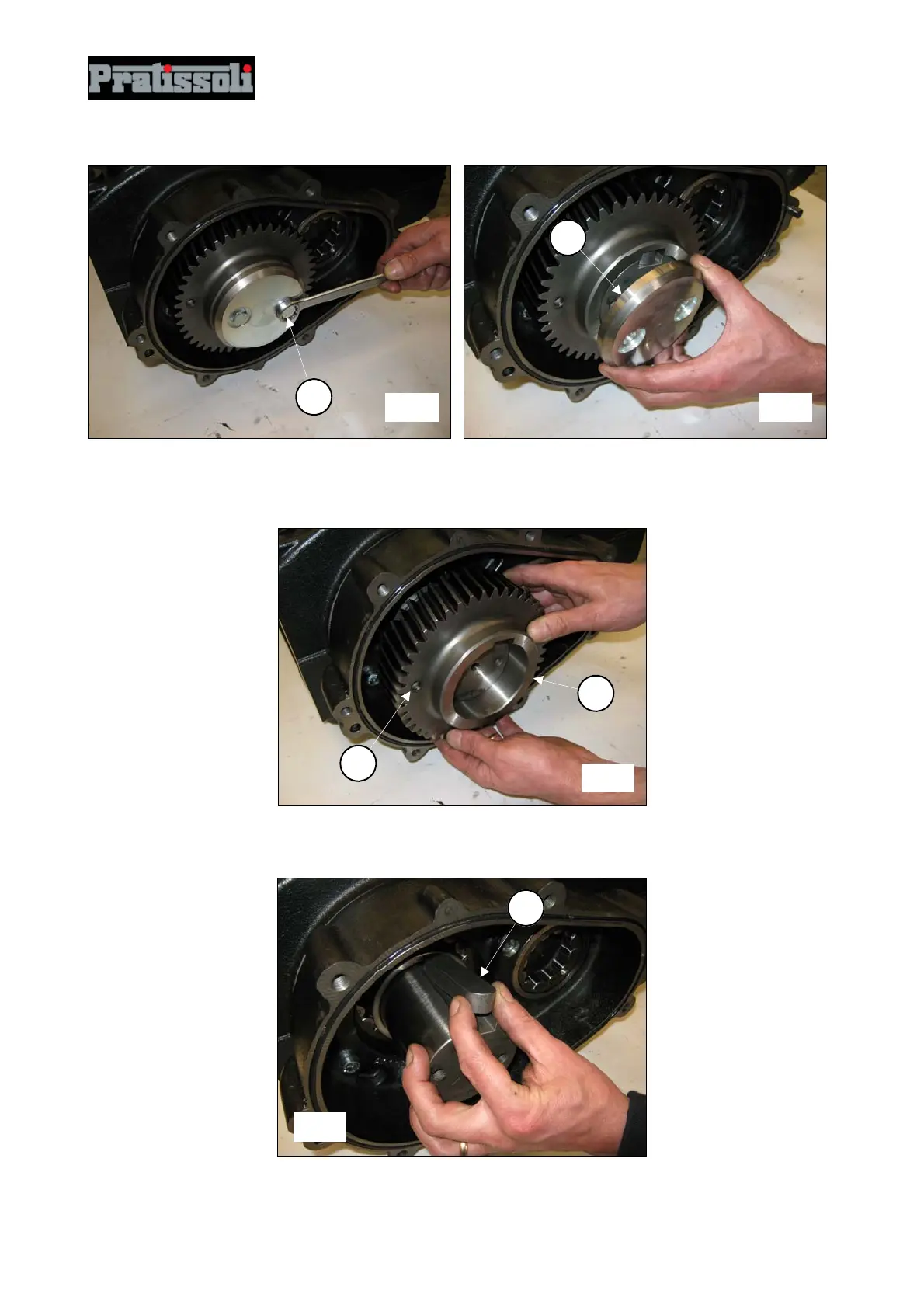 Pratissoli