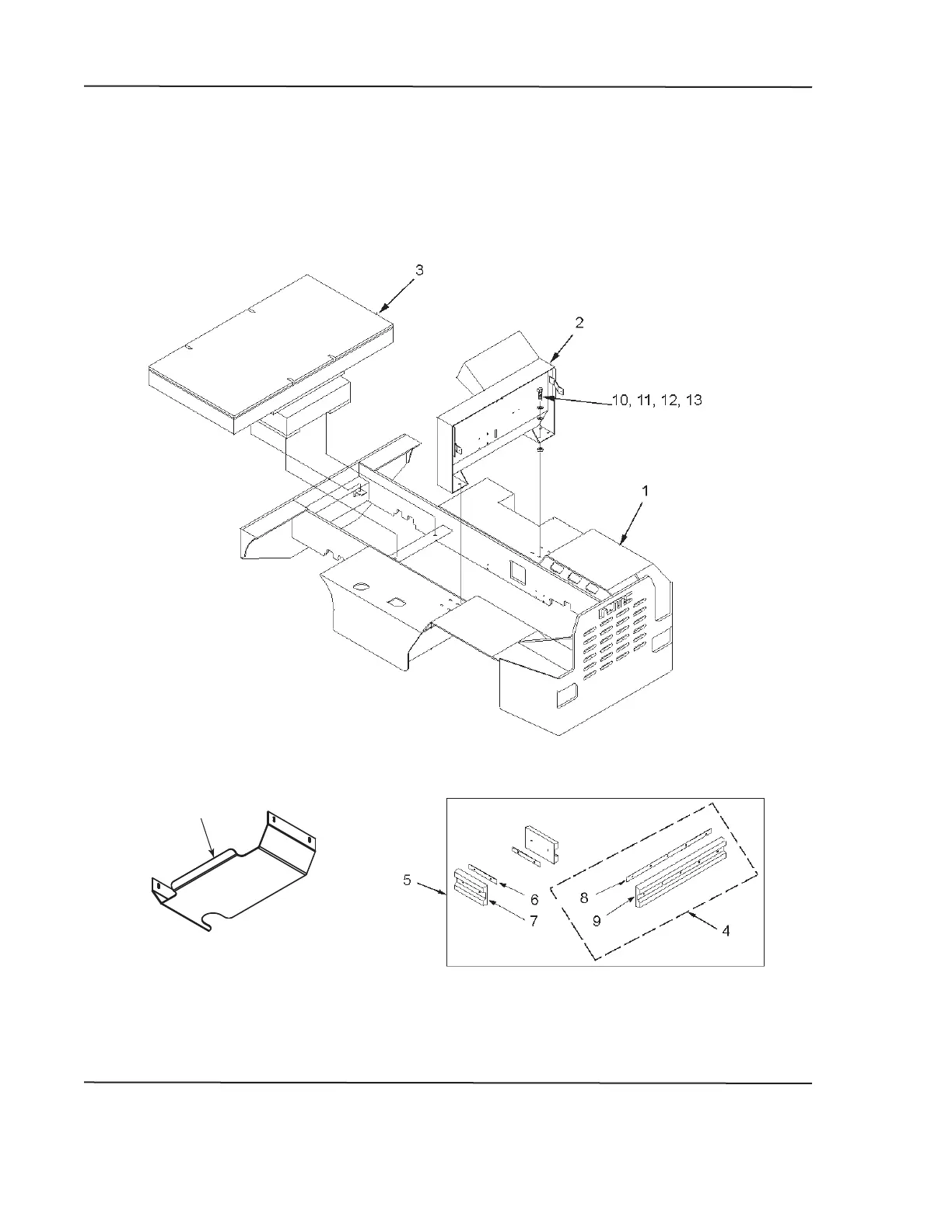 3

2

10, 11, 12, 13

1

5

6

7

8

9

4