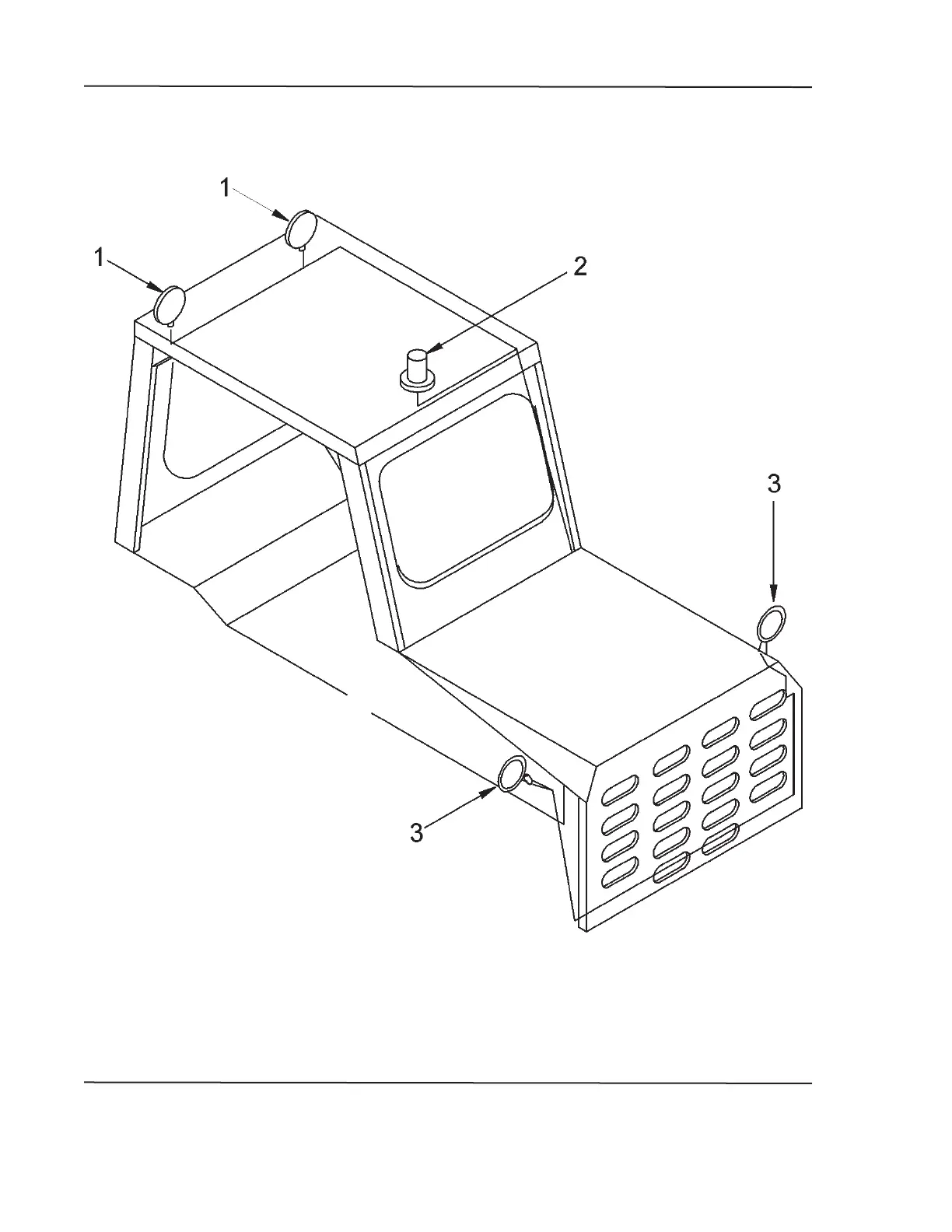 1

1

2

3

3