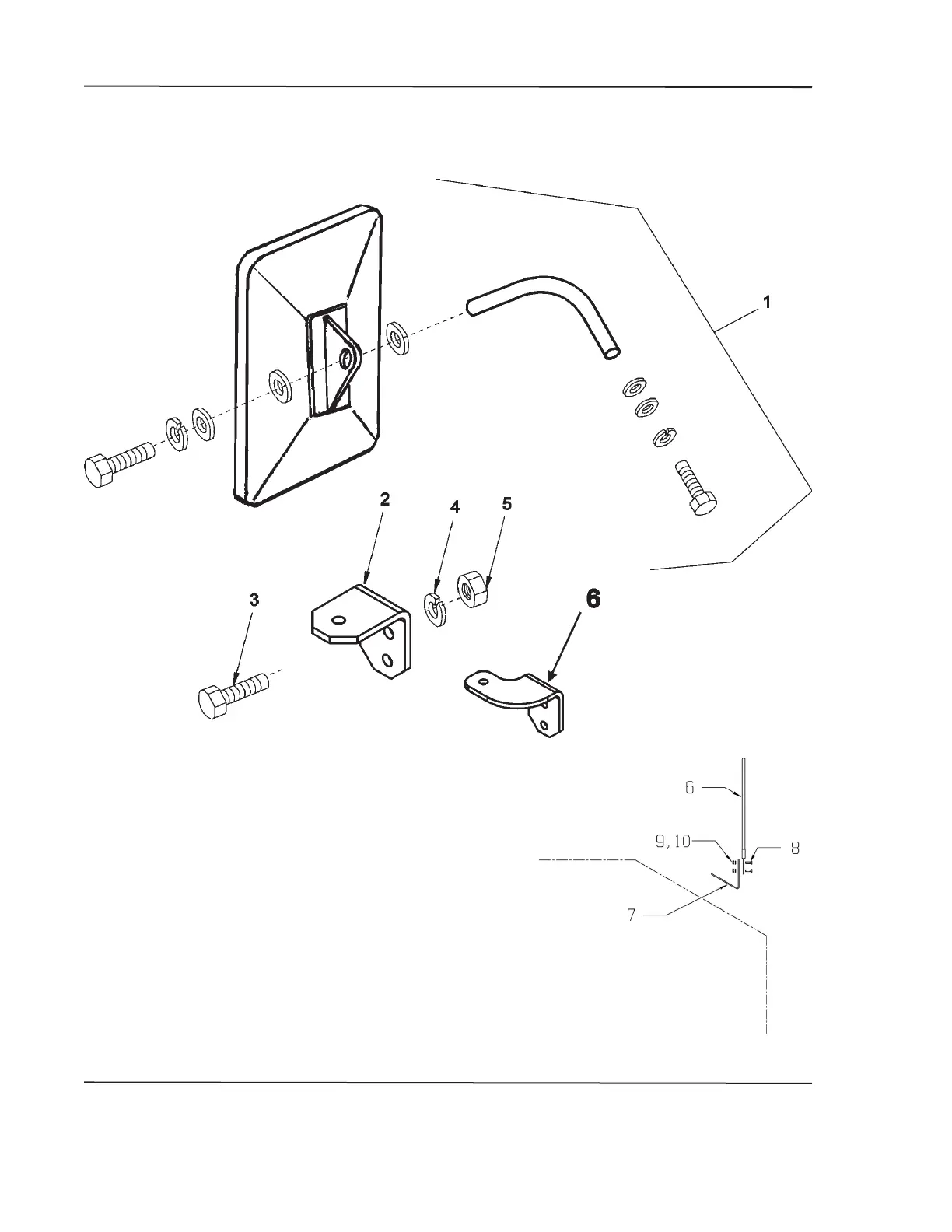 1

2

4

5

3

6

6

9,10

8

7