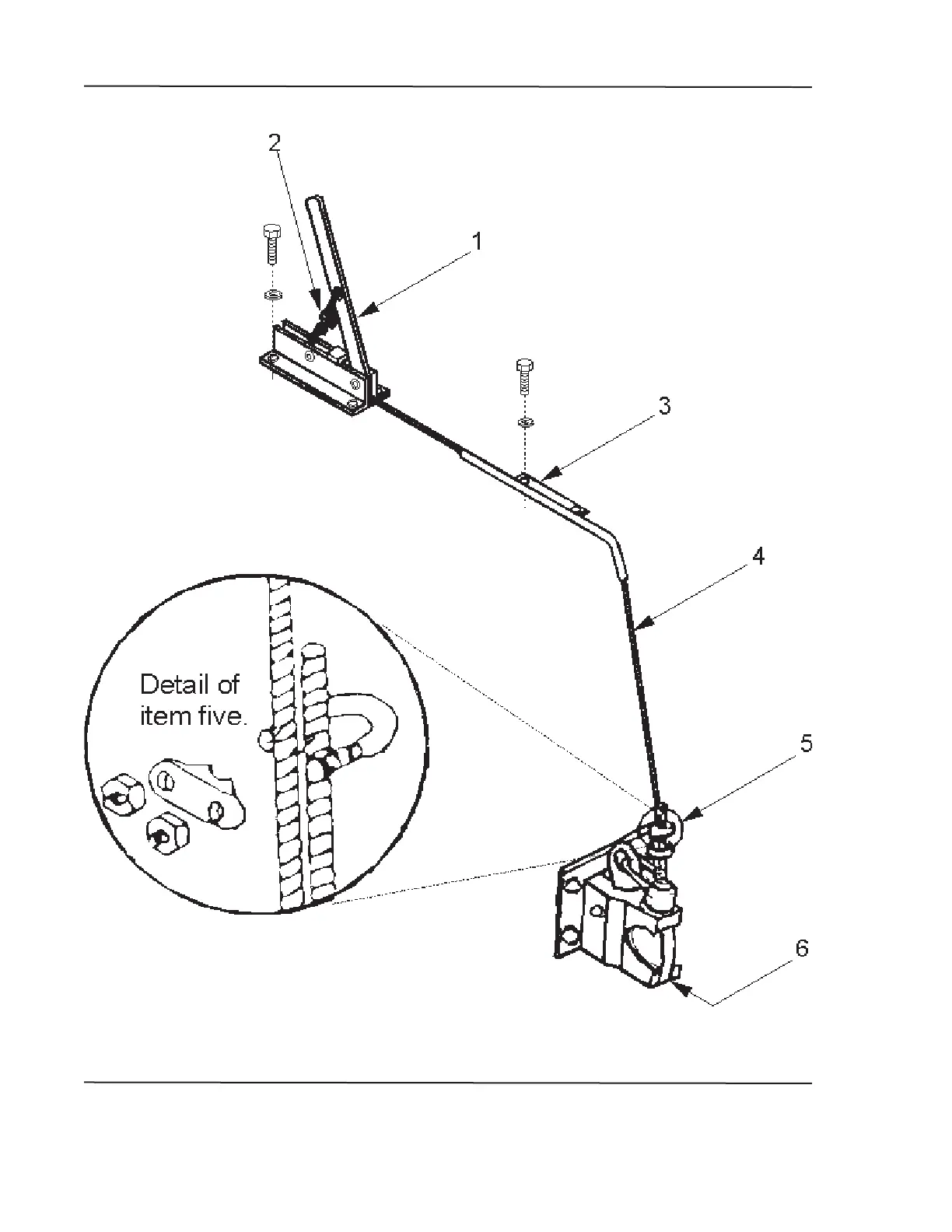 2

1

3

4

Detail of item five.

5

6