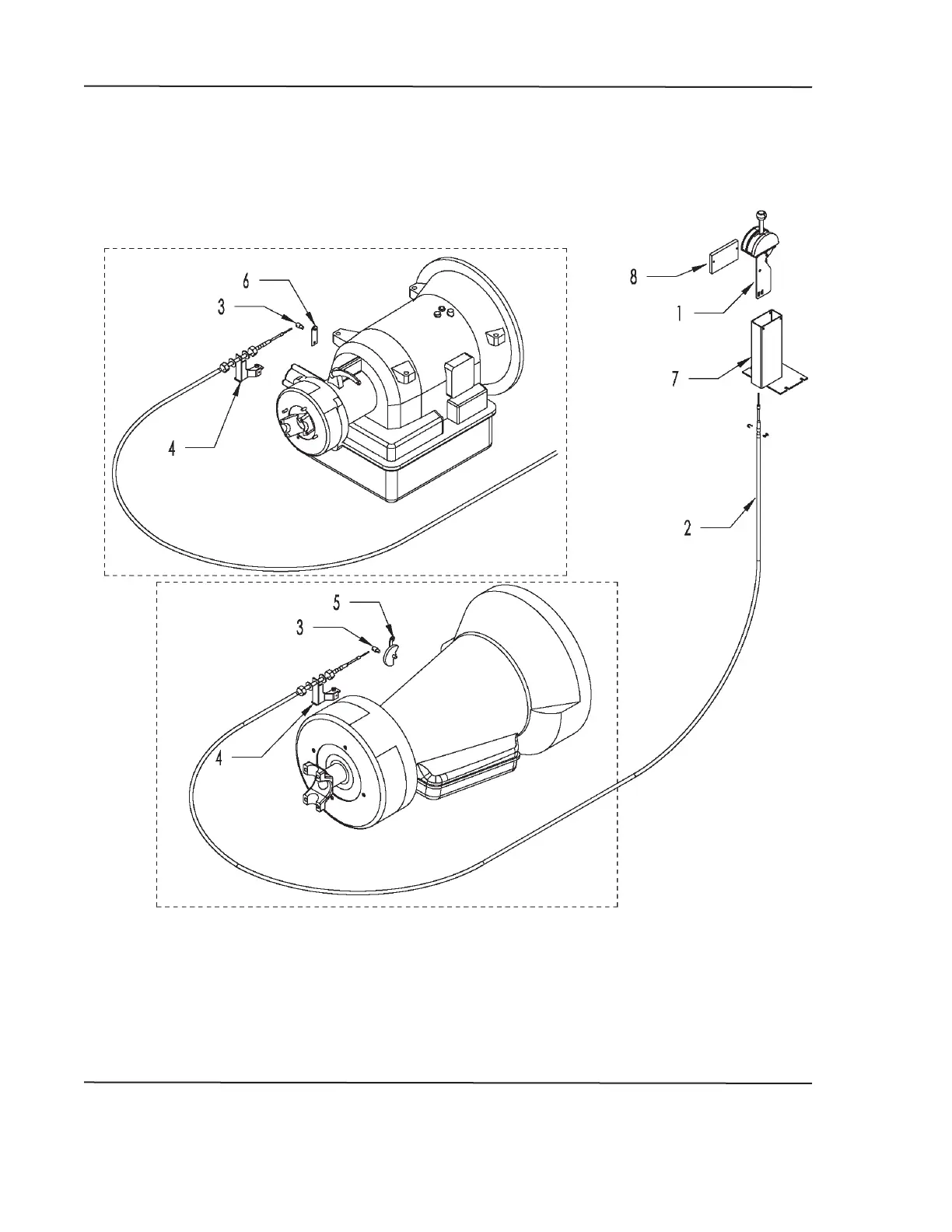 6
3
4
8
1
7
2
5
3
4