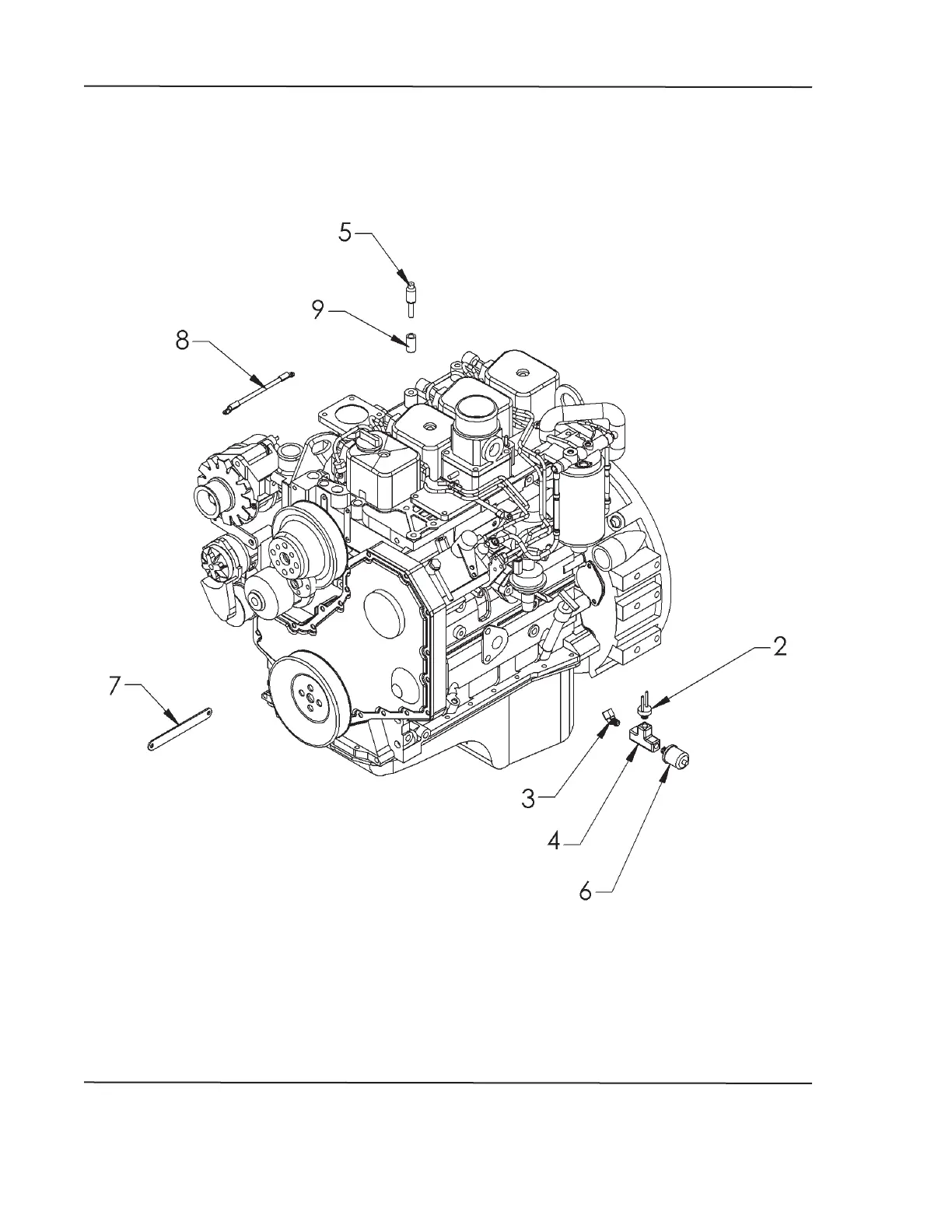 5

9

8

2

7

3

4

6