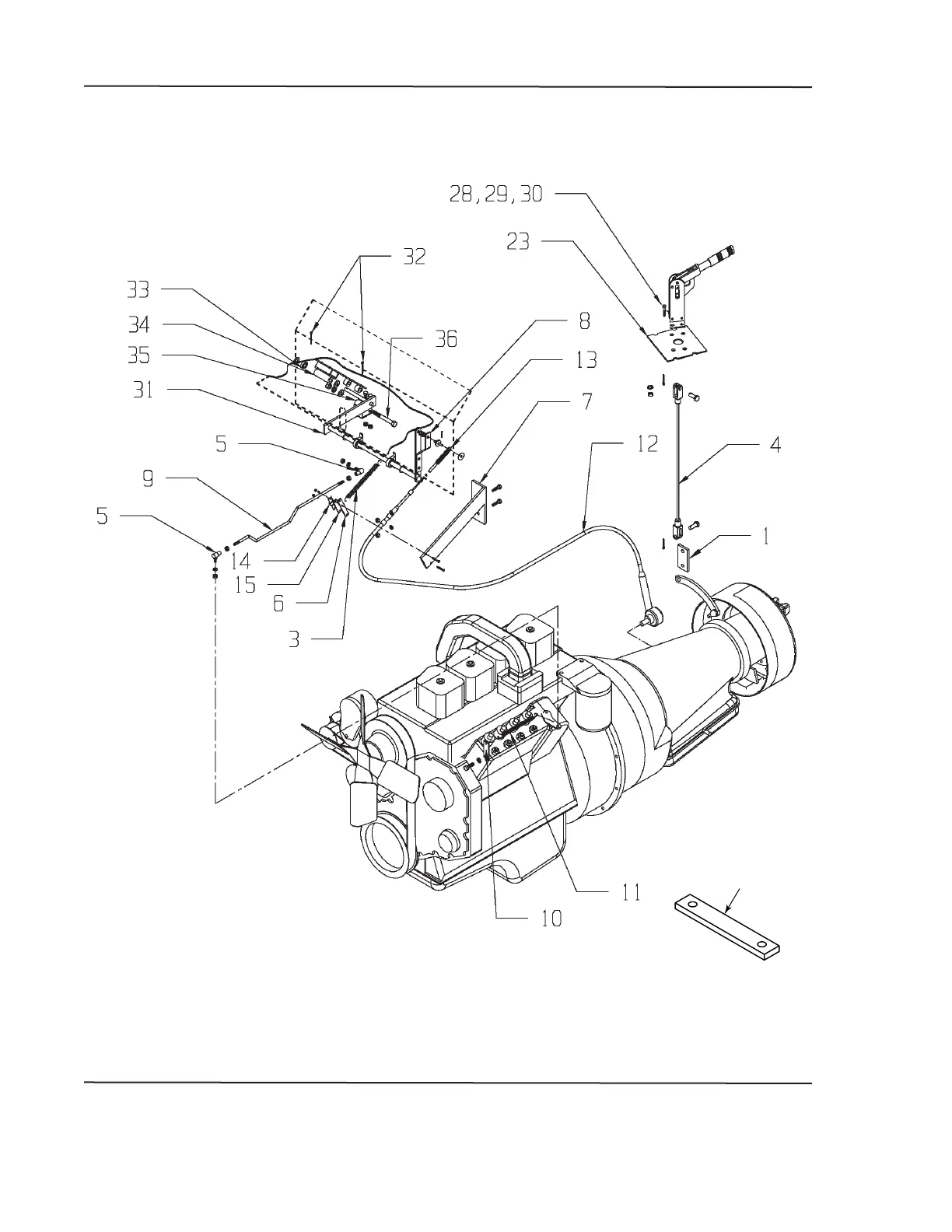 28,29,30
23
32
33
34
35
31
36
8
13
7
12
4
5
9
5
14
15
6
3
1
11
10