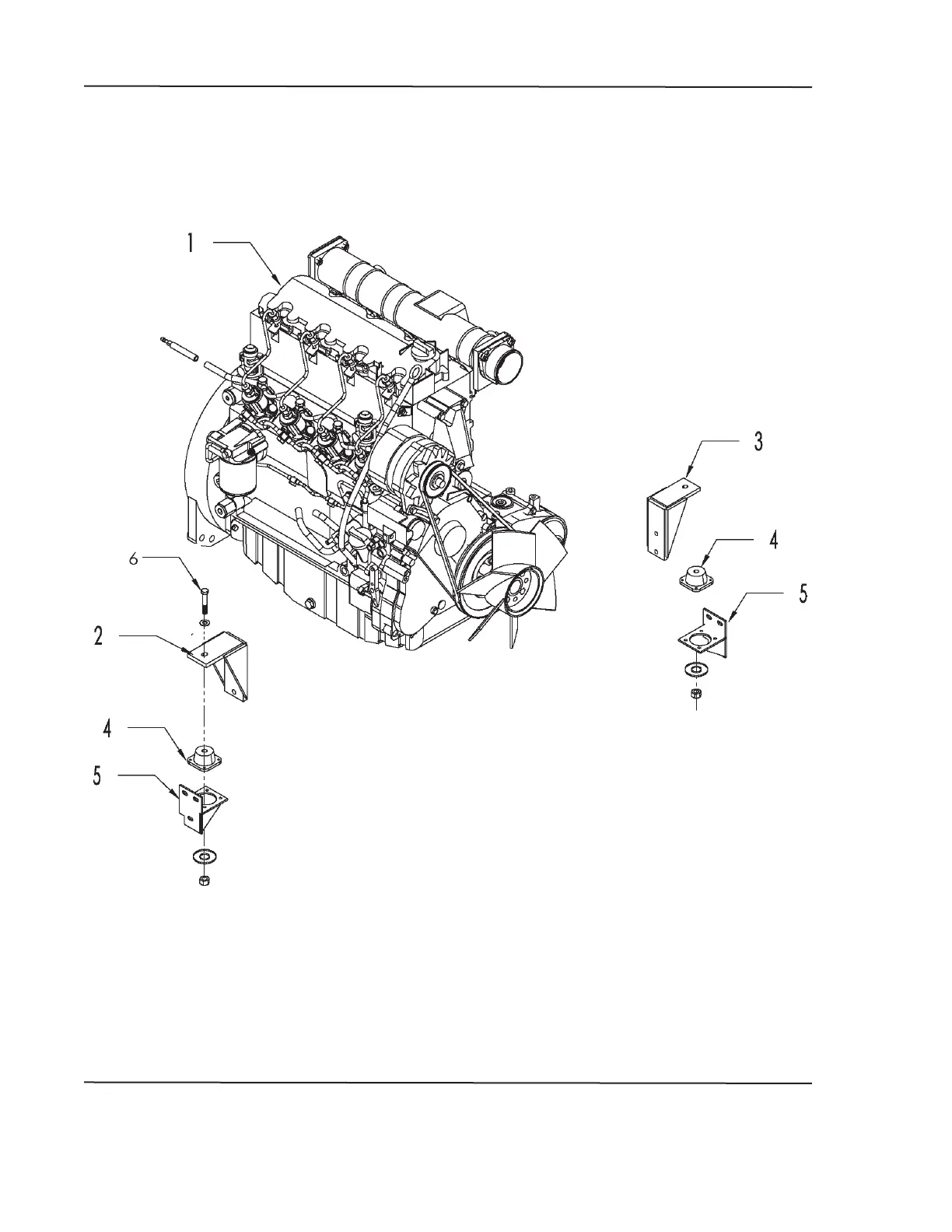 1
3
4
5
6
2
4
5