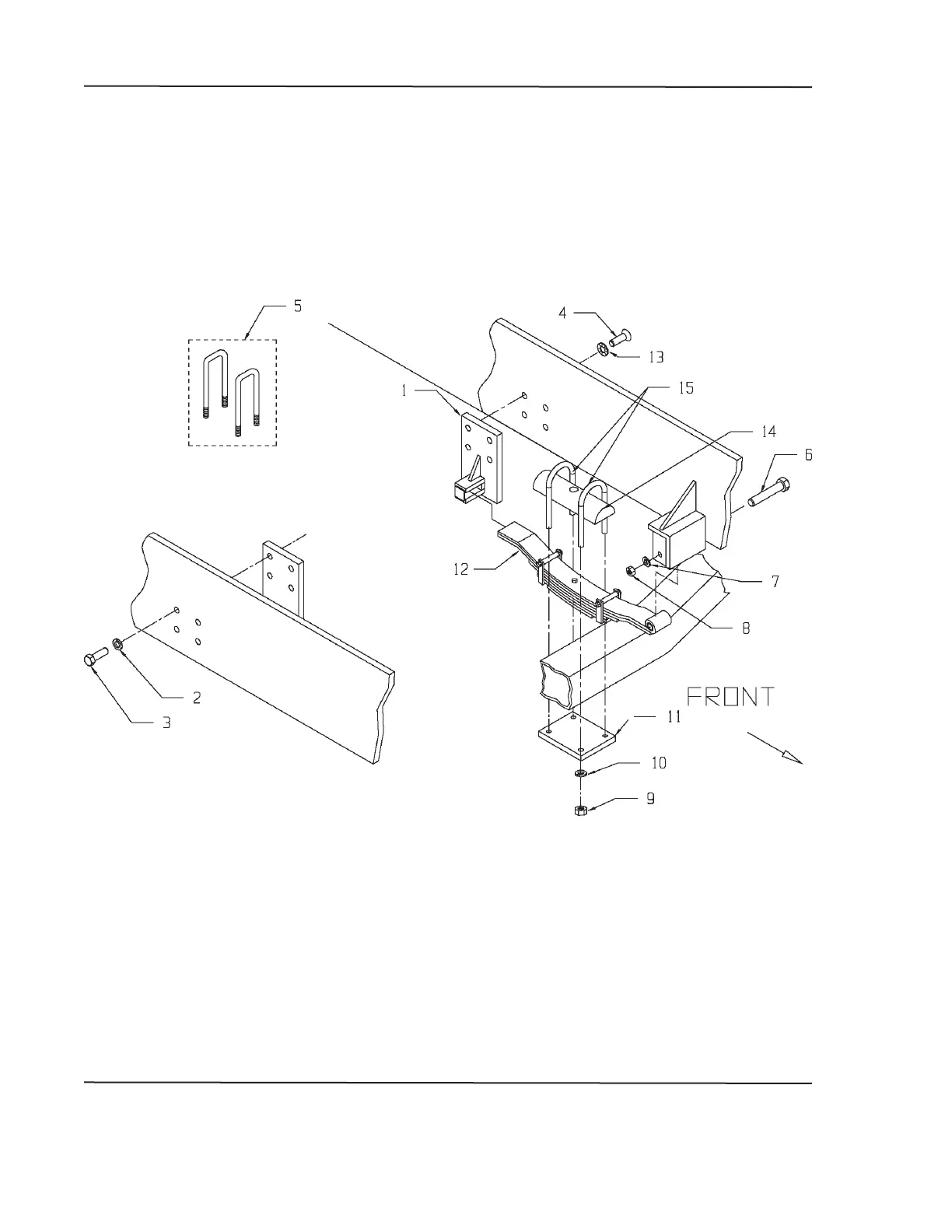 5

4

13

1

15

14

6

12

7

8

2

3

FRONT

11

10

9