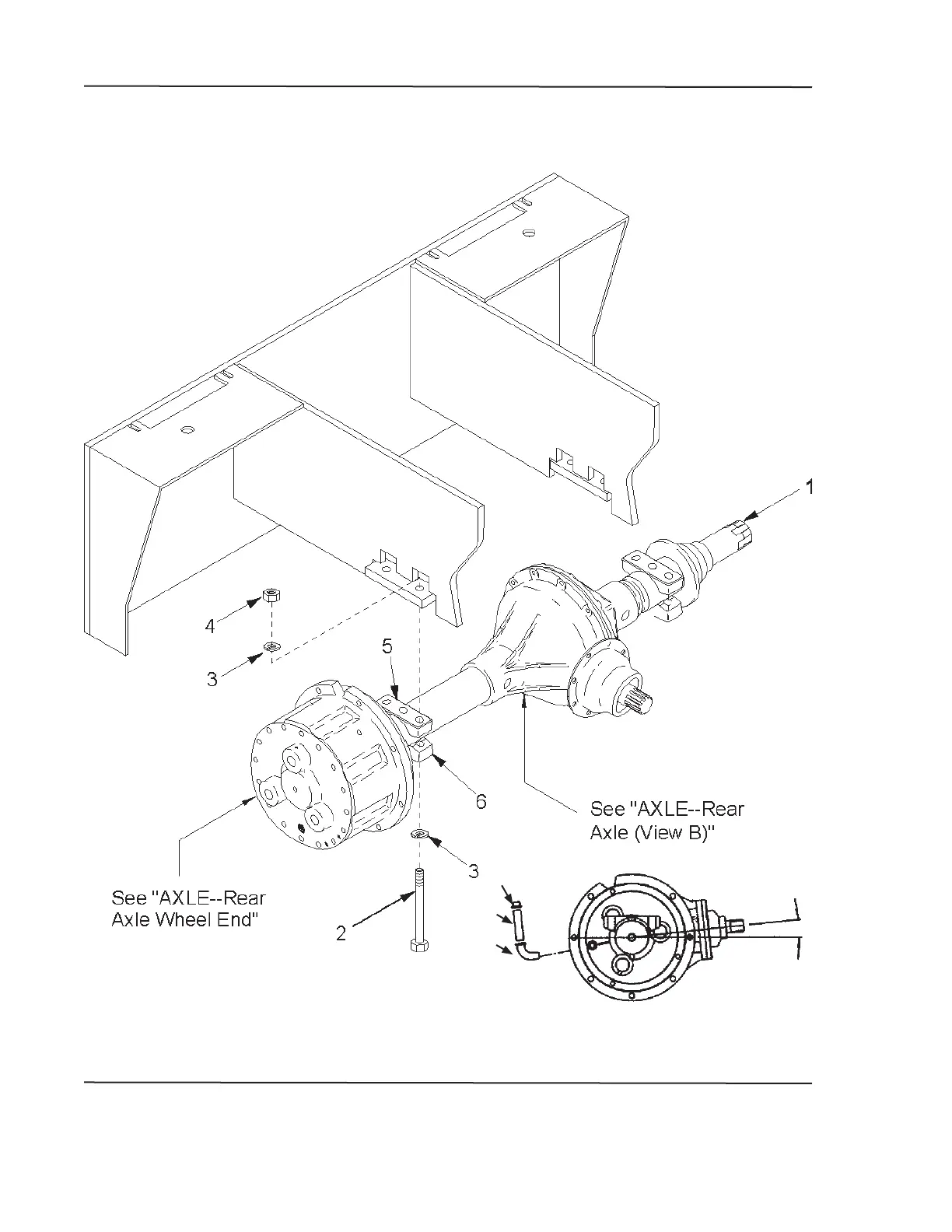 1

4

3

5

6

See "AXLE--Rear Axle (View B)"

3

See "AXLE--Rear Axle Wheel End"

2