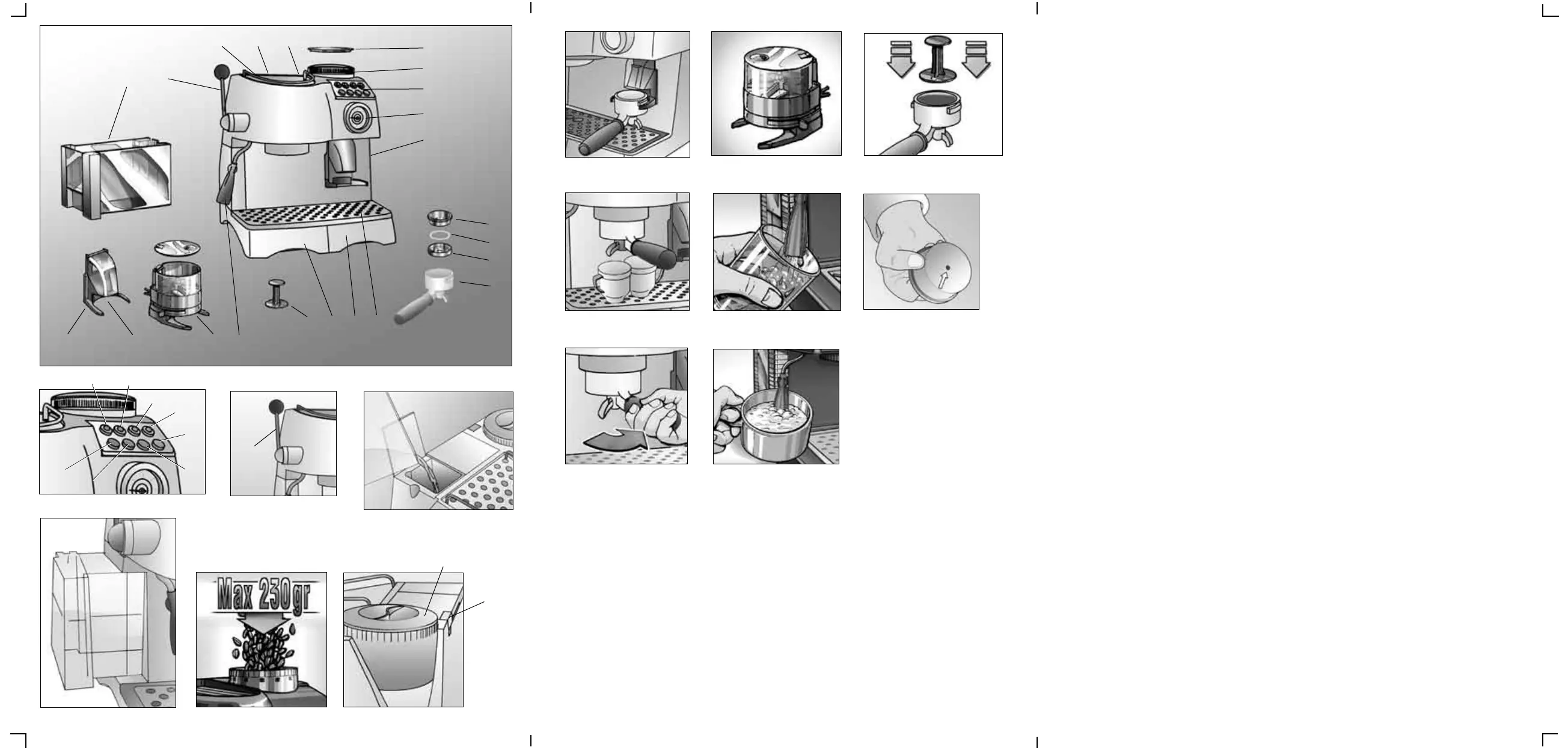 Max 230gr