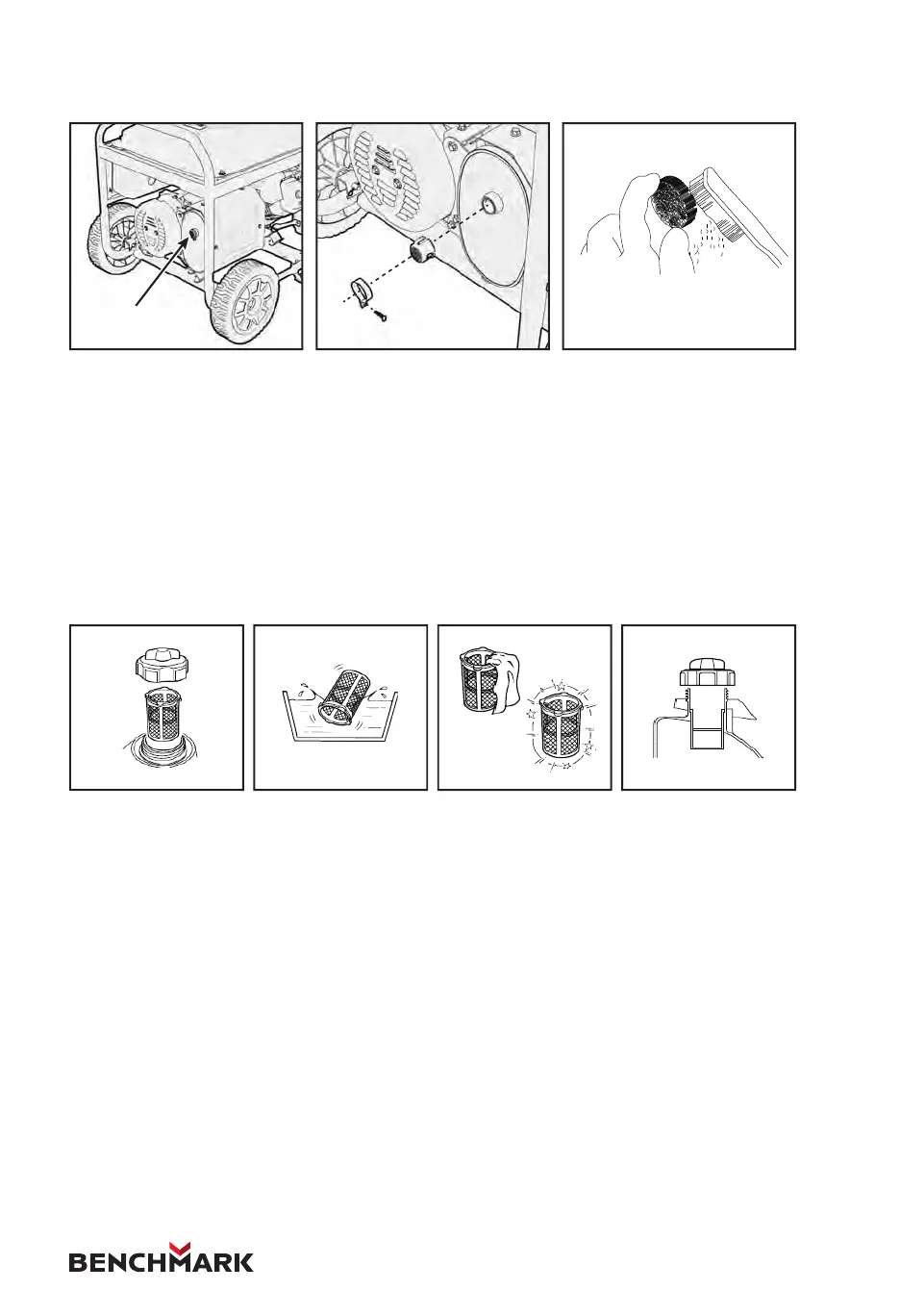 BENCHMARK