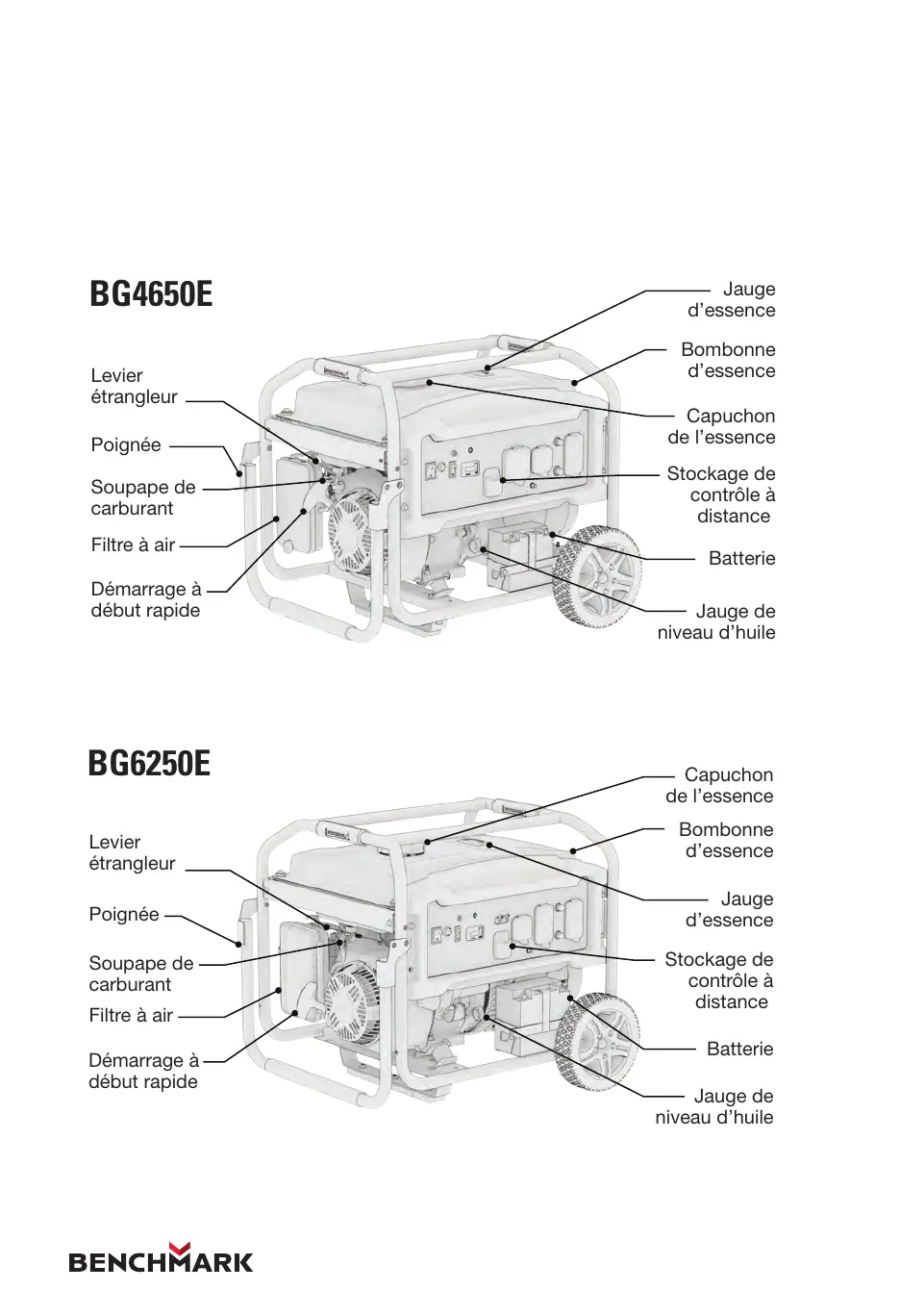 BG4650E

Levier étrangleur

Poignée

Soupape de carburant

Filtre à air

Démarrage à début rapide

Jauge d'essence

Bombonne d'essence

Capuchon de l'essence

Stockage de contrôle à distance

Batterie

Jauge de niveau d'huile

BG6250E

Levier étrangleur

Poignée

Soupape de carburant

Filtre à air

Démarrage à début rapide

Capuchon de l'essence

Bombonne d'essence

Jauge d'essence

Stockage de contrôle à distance

Batterie

Jauge de niveau d'huile

BENCHMARK