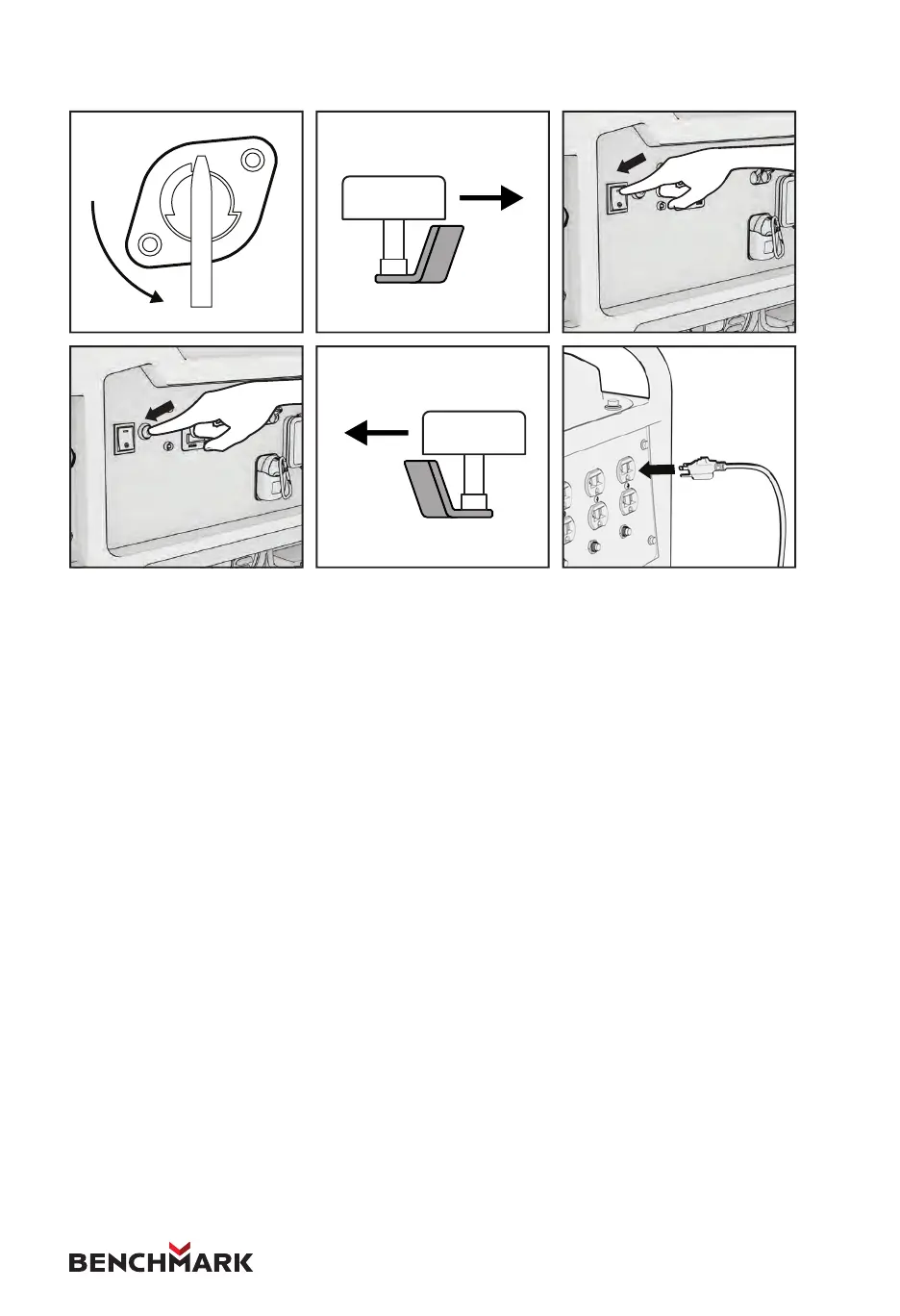 BENCHMARK