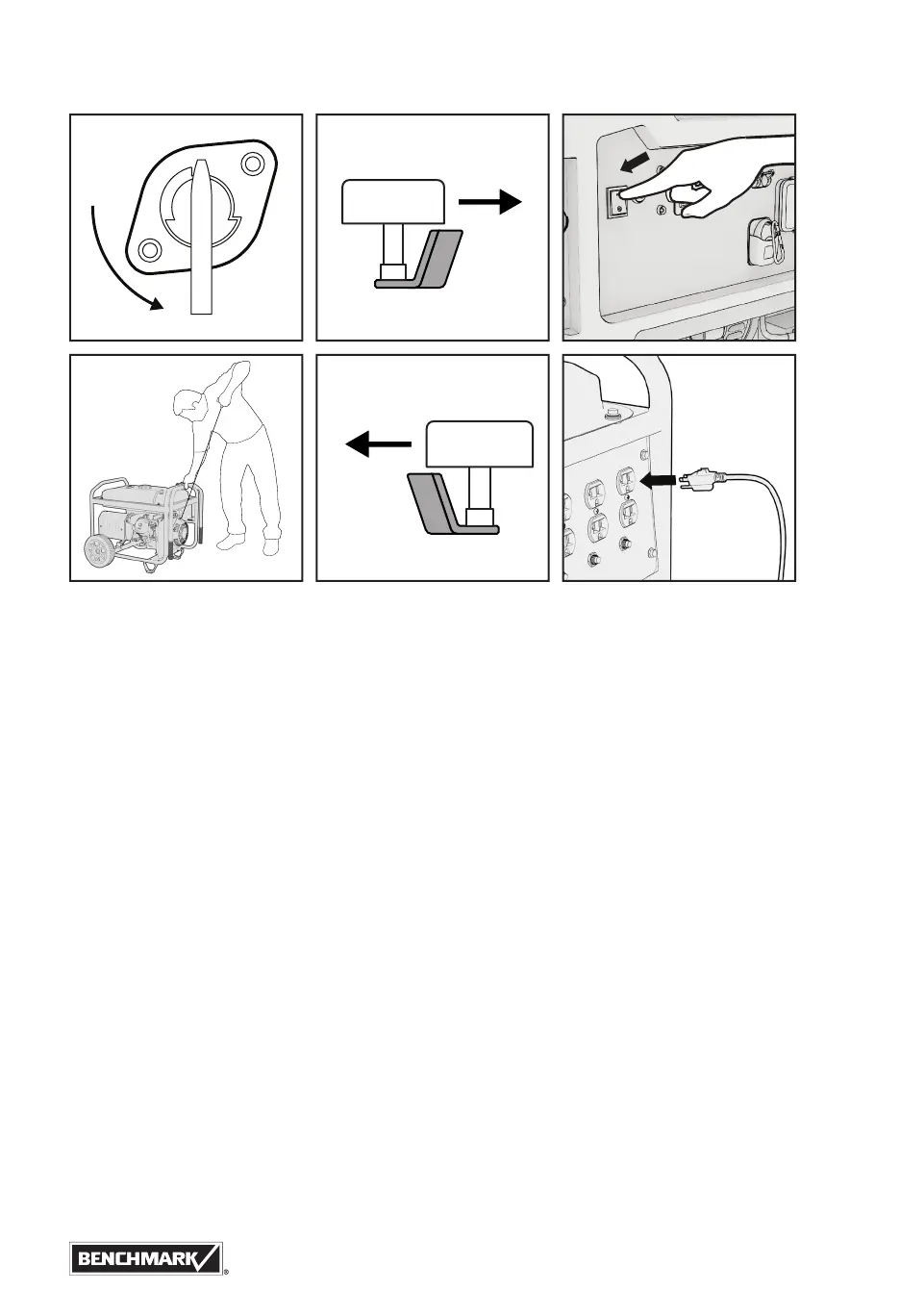 BENCHMARK®