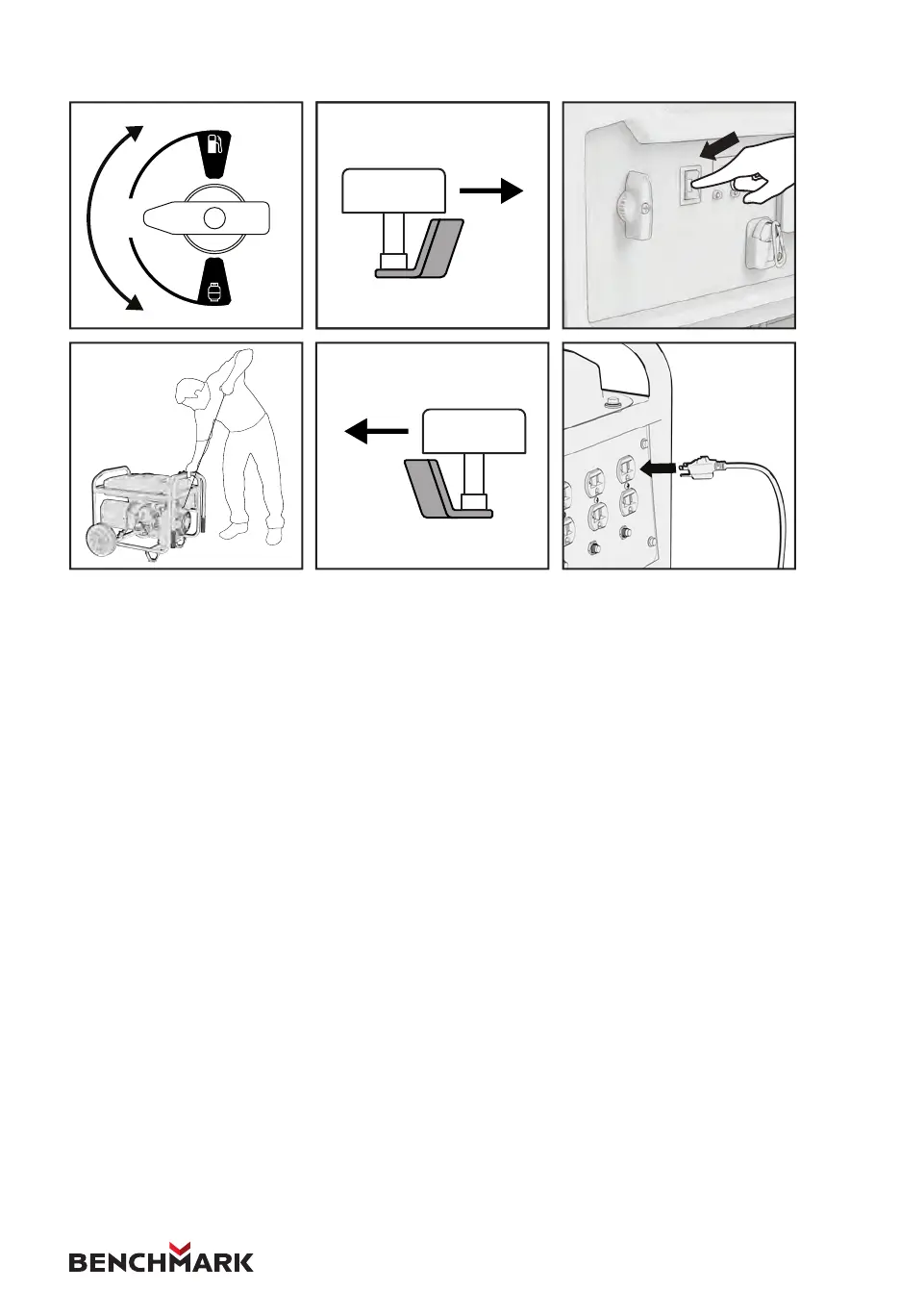 BENCHMARK