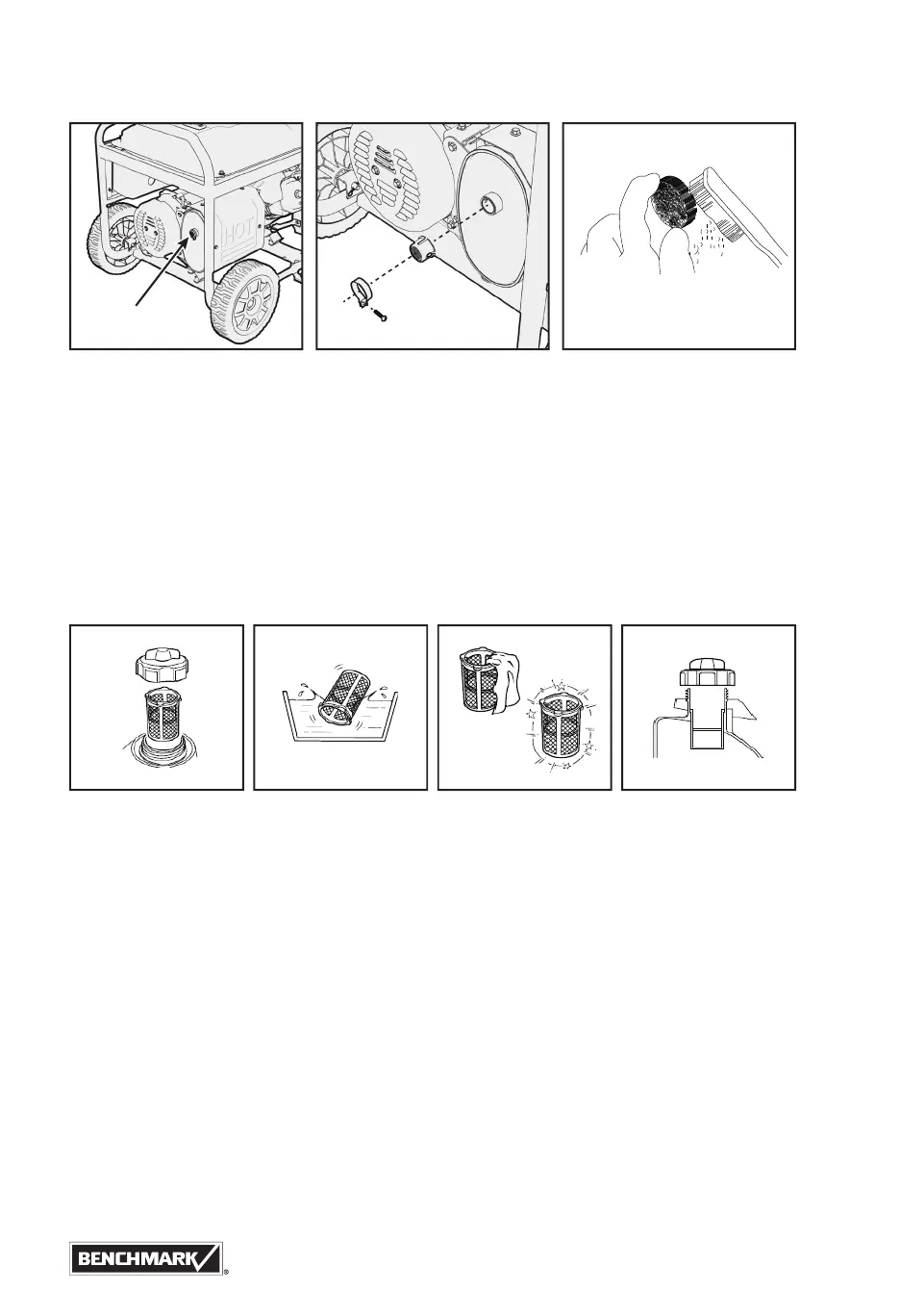 HOT

BENCHMARK®