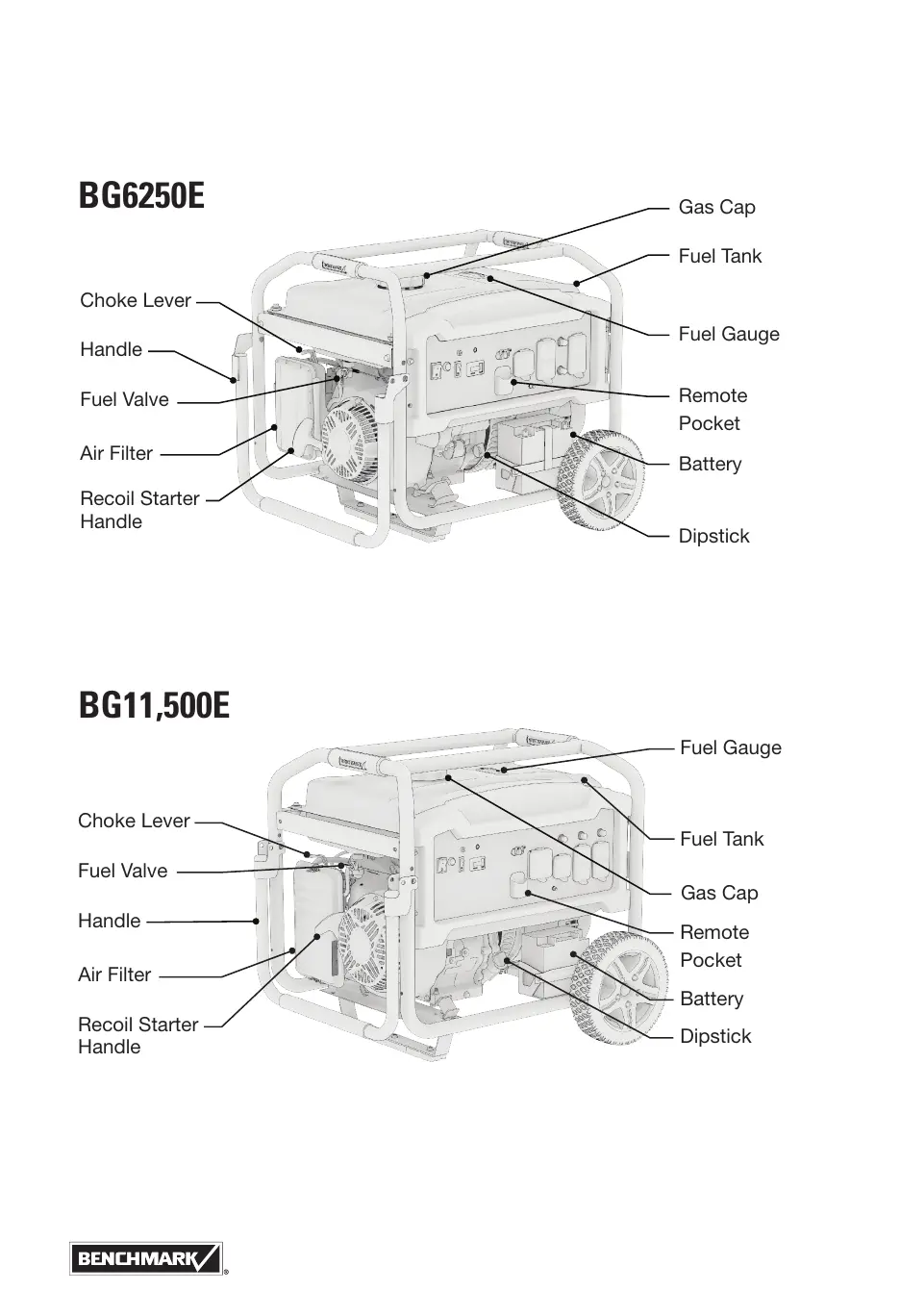 BG6250E

Choke Lever

Handle

Fuel Valve

Air Filter

Recoil Starter Handle

Gas Cap

Fuel Tank

Fuel Gauge

Remote Pocket

Battery

Dipstick

BG11,500E

Choke Lever

Fuel Valve

Handle

Air Filter

Recoil Starter Handle

Fuel Gauge

Fuel Tank

Gas Cap

Remote Pocket

Battery

Dipstick

BENCHMARK®