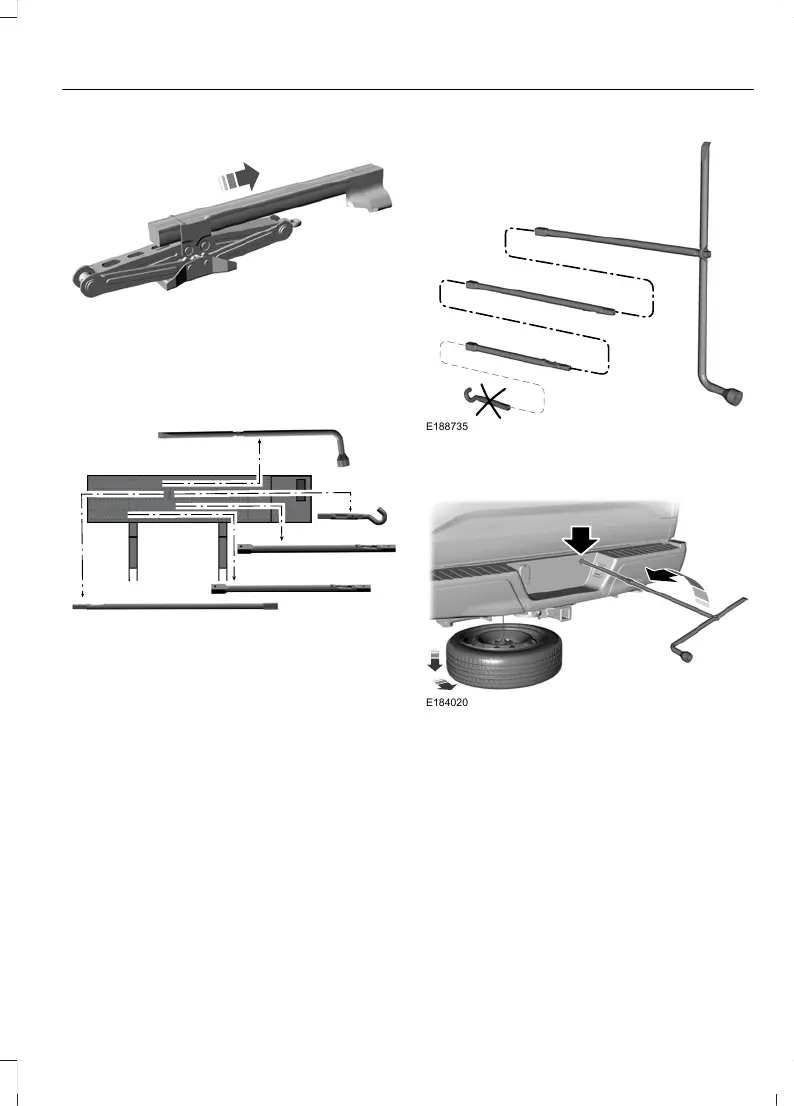 E188735

E184020