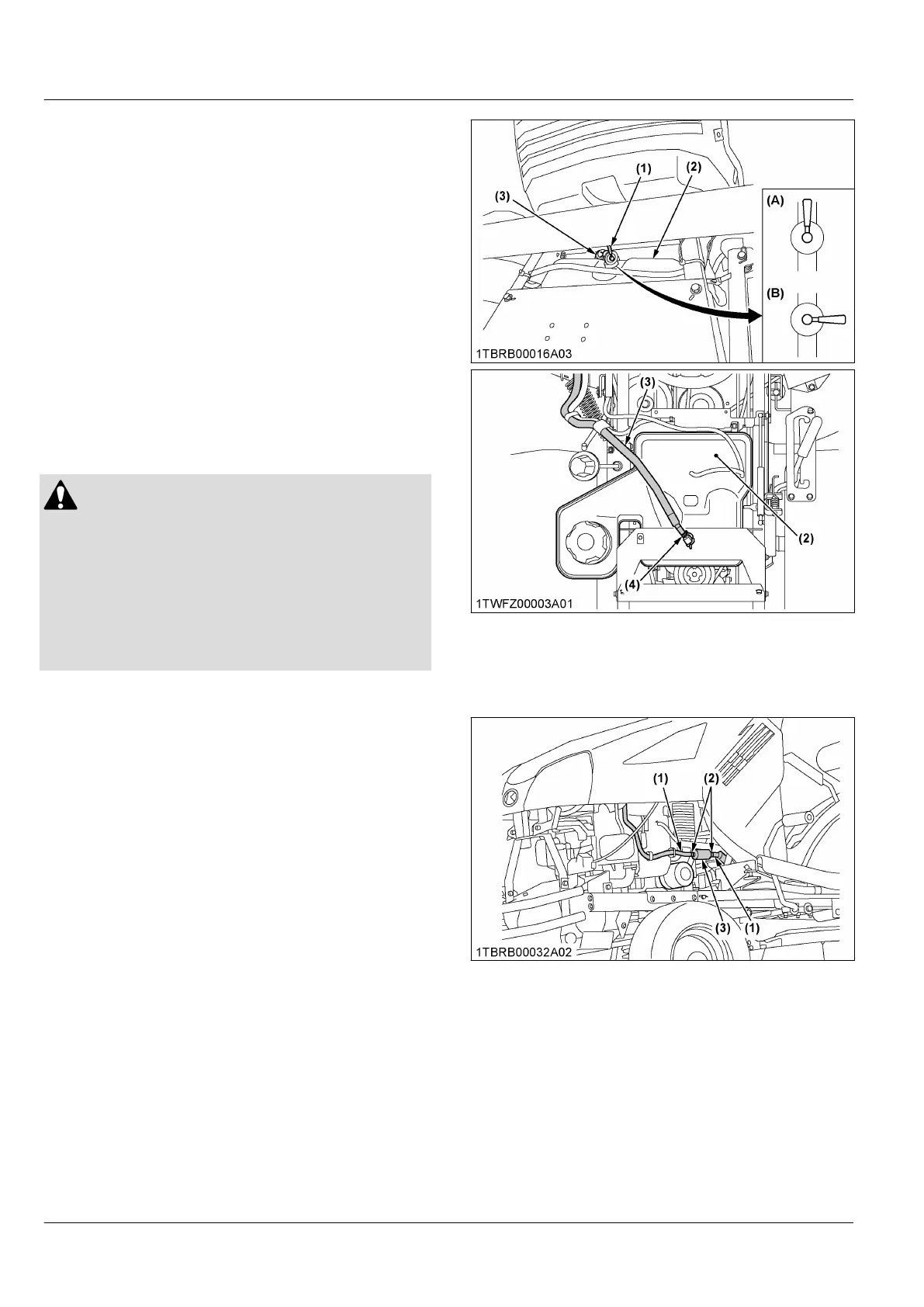 (1)
(2)
(3)
(A)
(B)
1TBRB00016A03

(3)
(2)
(4)
1TWFZ00003A01

(1)
(2)
(3)
(1)
1TBRB00032A02