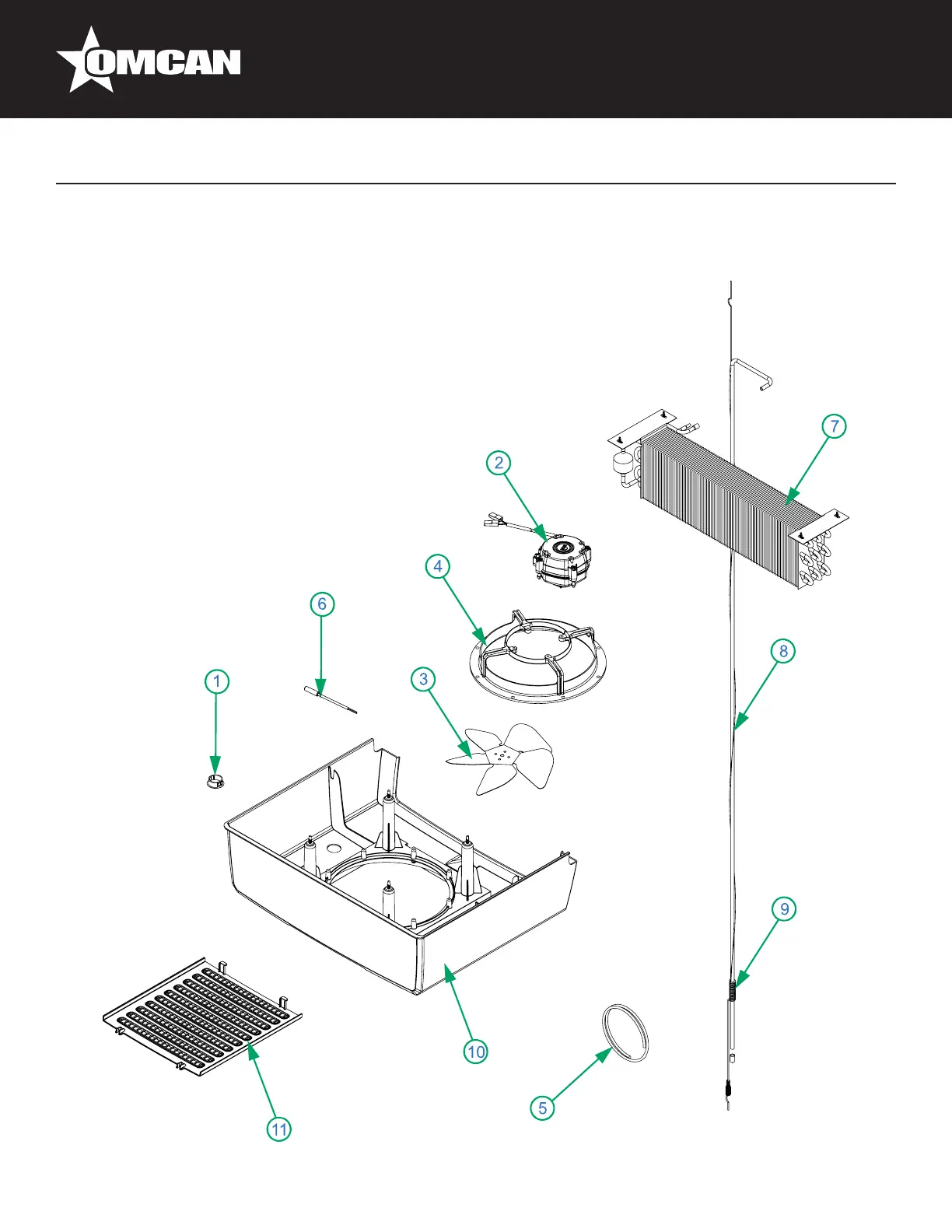 OMCAN

7
2
4
6
8
1
3
9
10
5
11