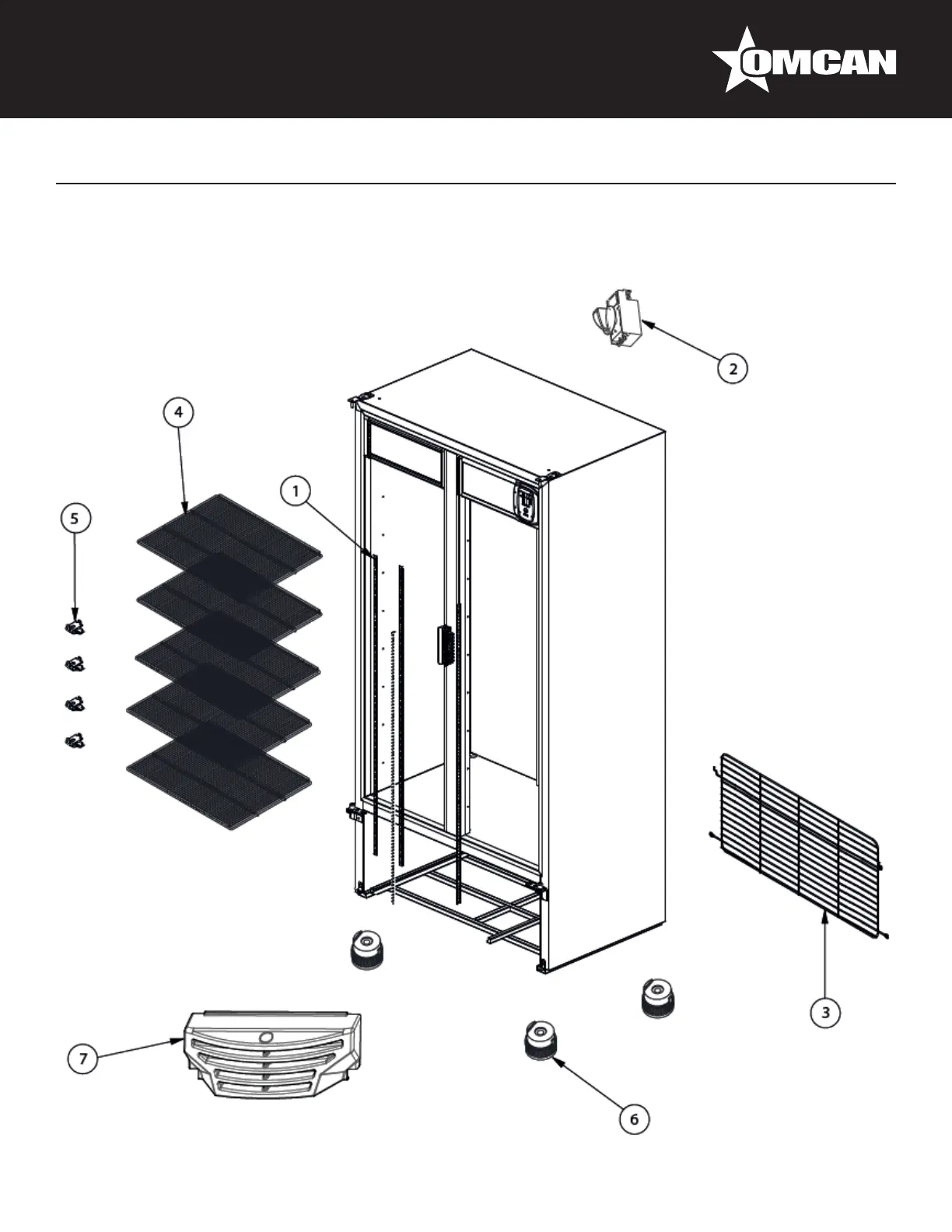 OMCAN

2

4

1

5

3

7

6