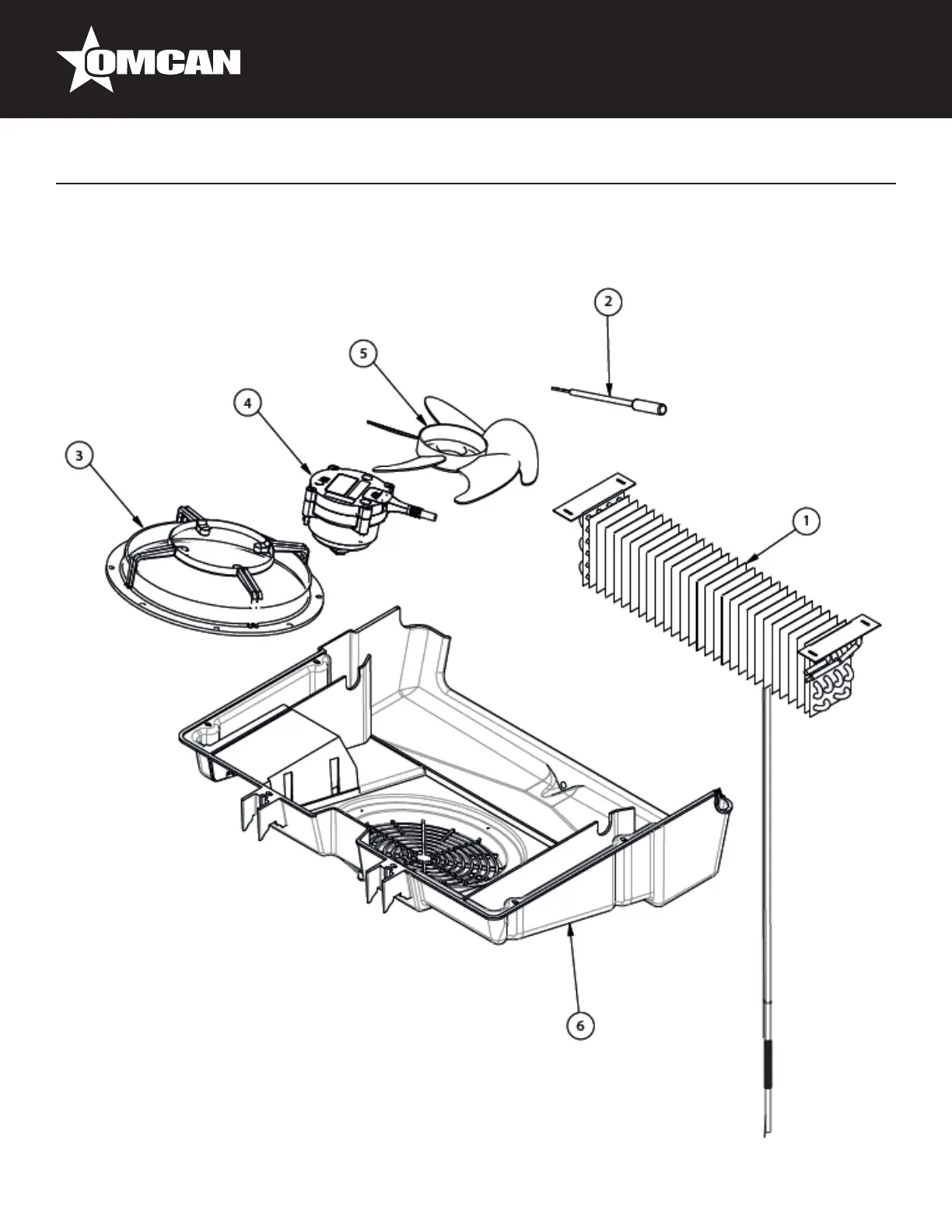 OMCAN

2

5

4

3

1

6