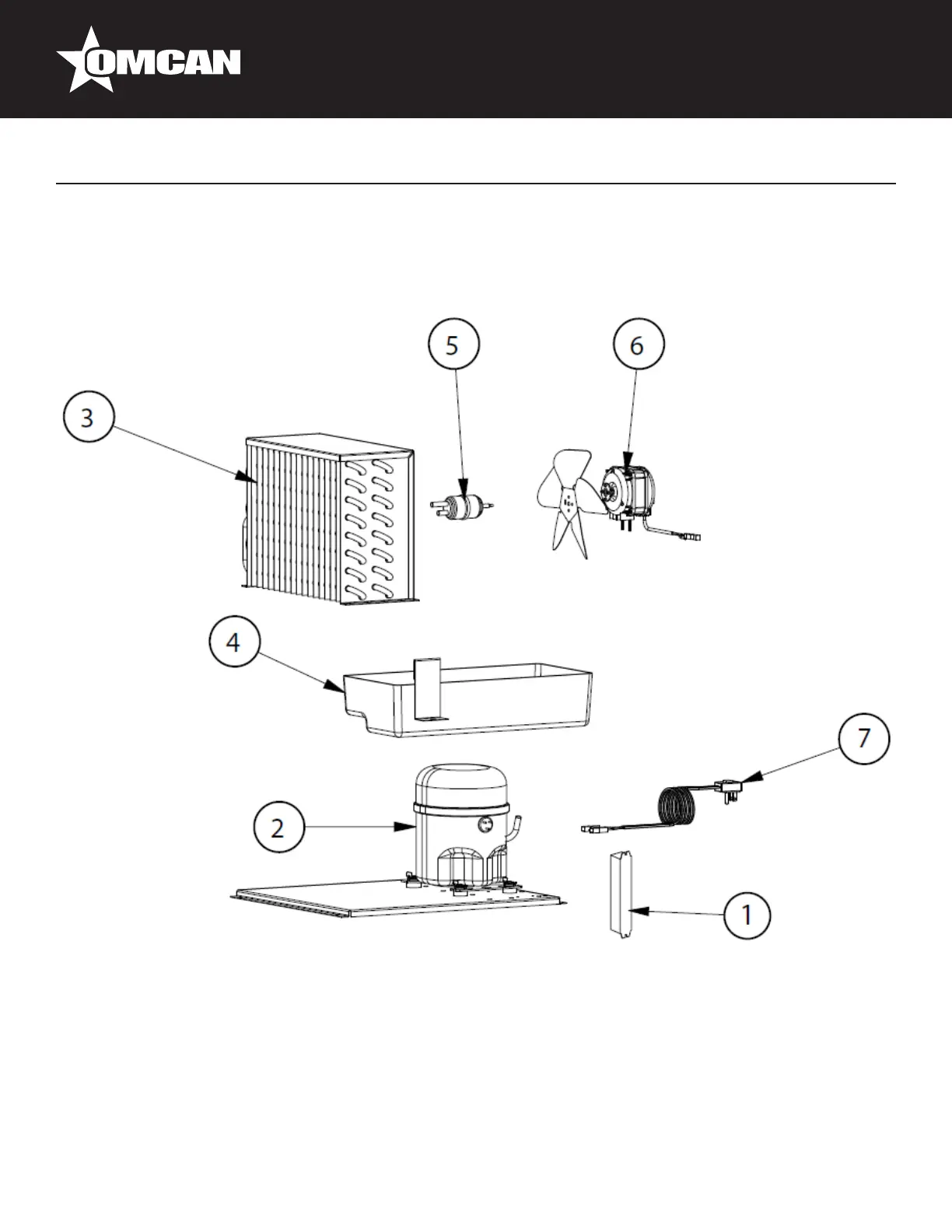 OMCAN

5
6
3
4
7
2
1