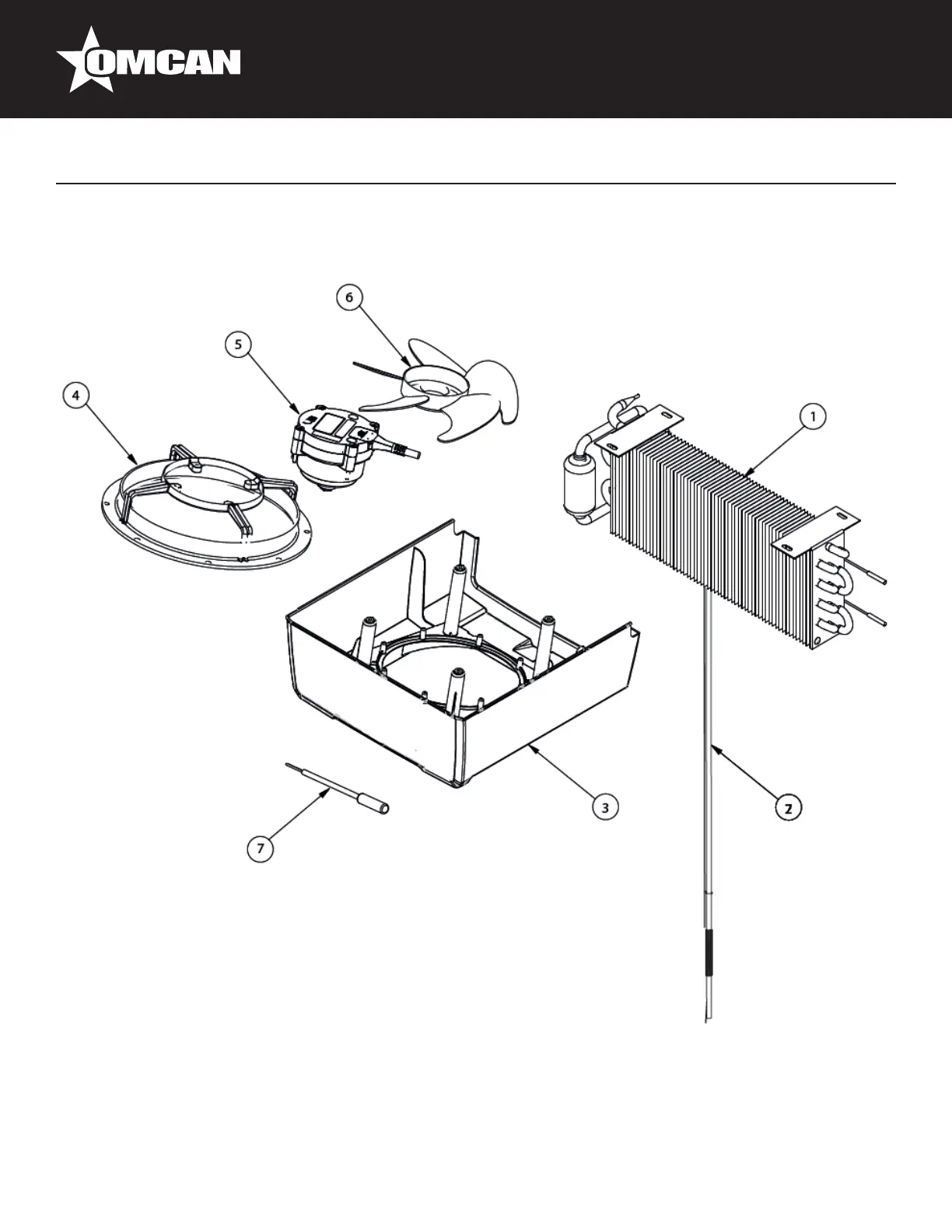 OMCAN

6

5

4

1

3

2

7