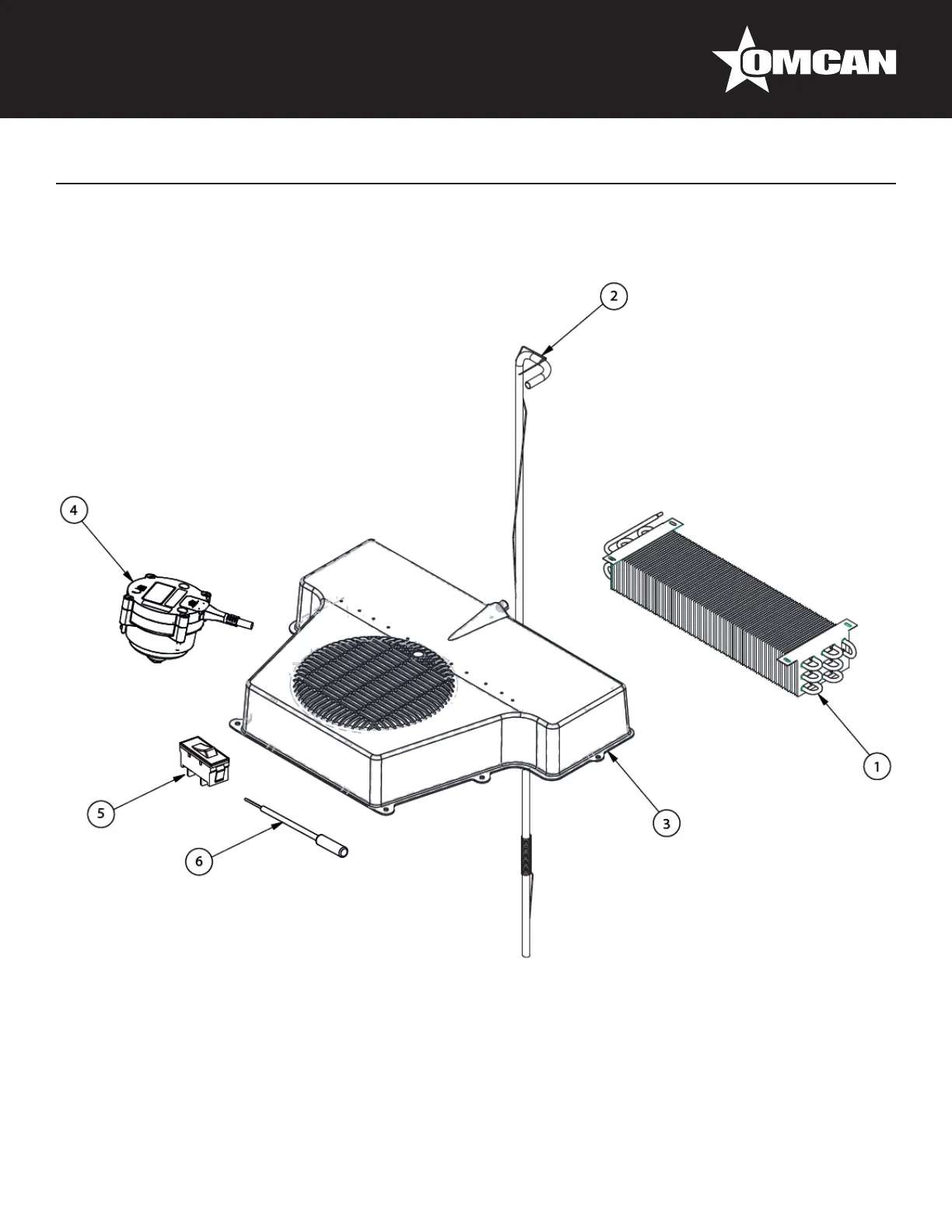 OMCAN

2

4

1

5

3

6