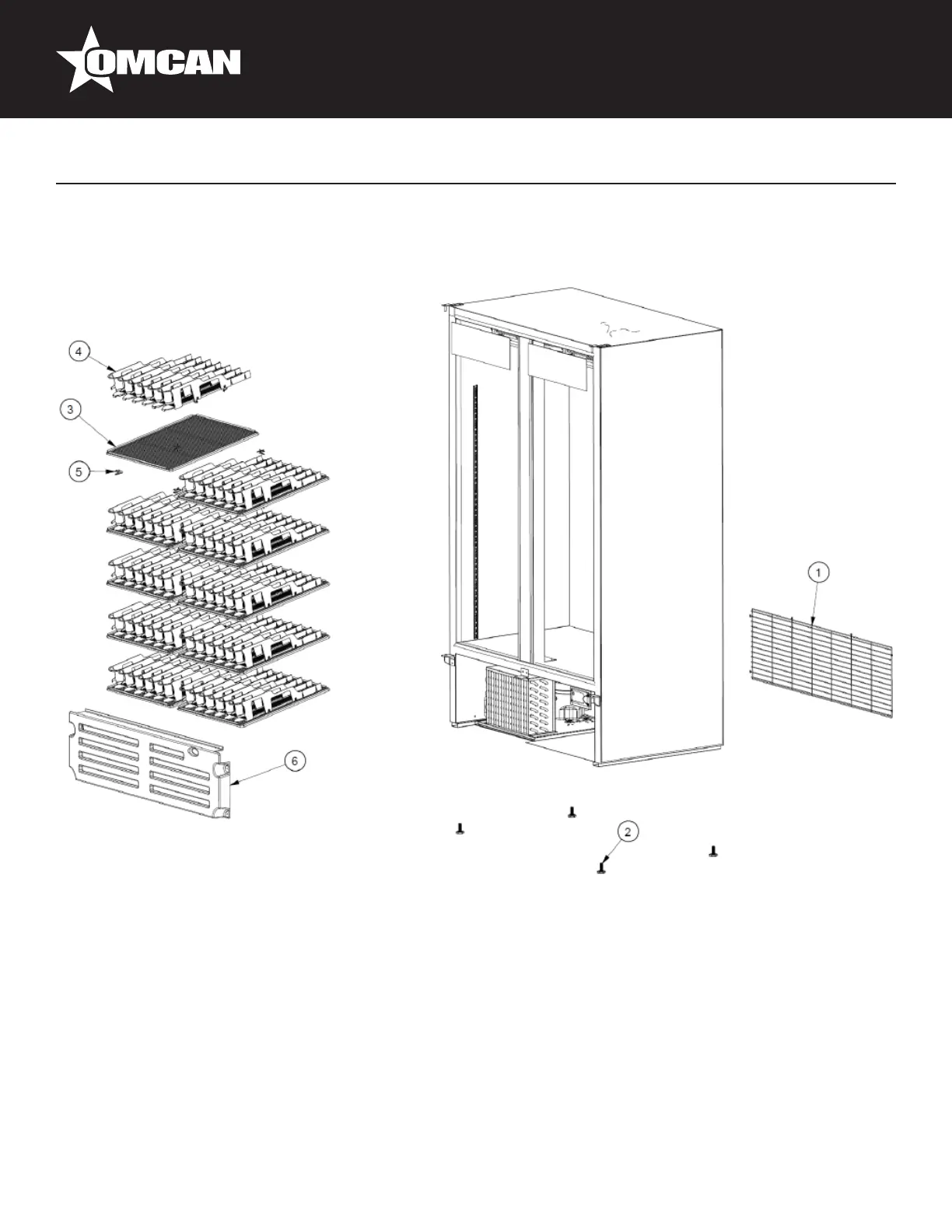 OMCAN

4

3

5

6

1

2