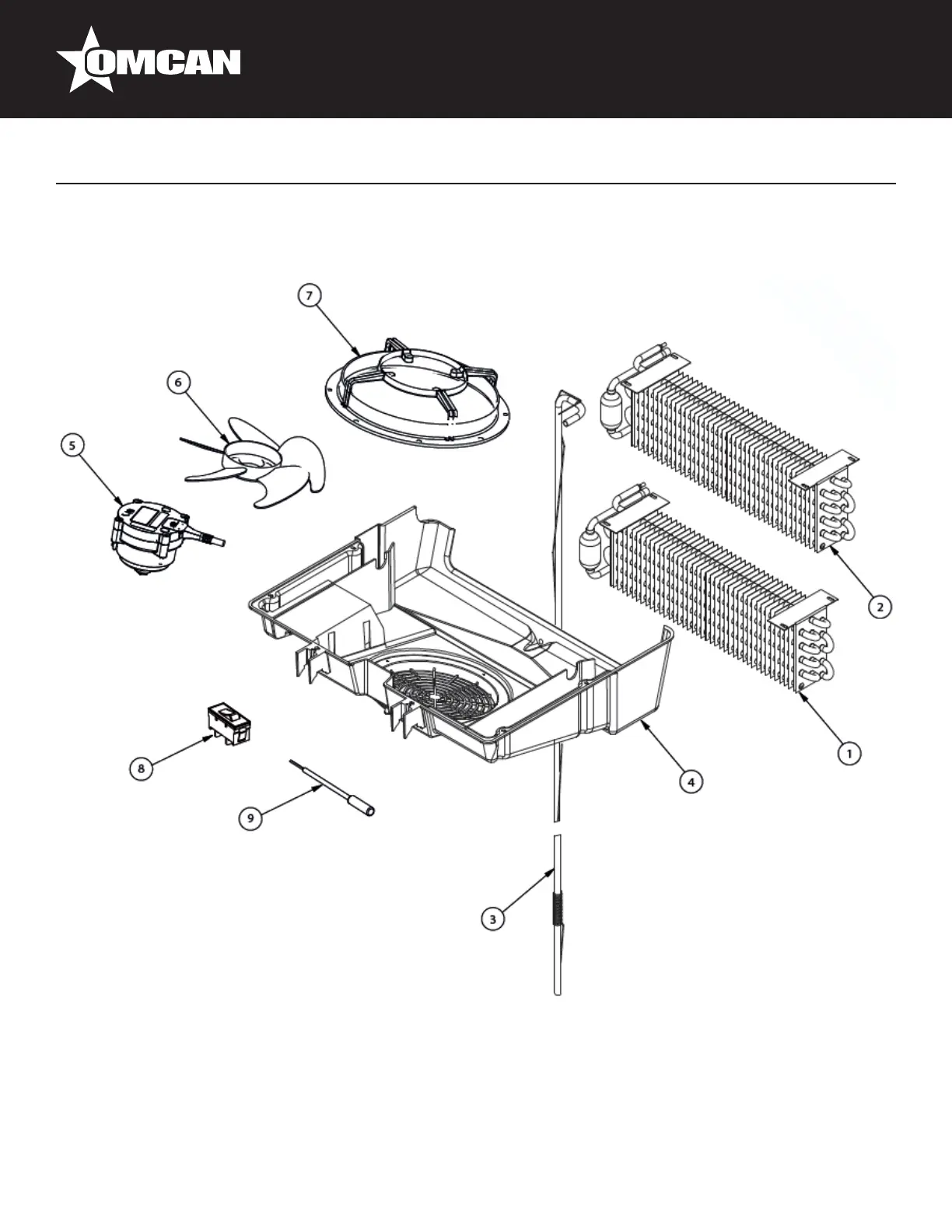 OMCAN

7

6

5

2

1

4

8

9

3