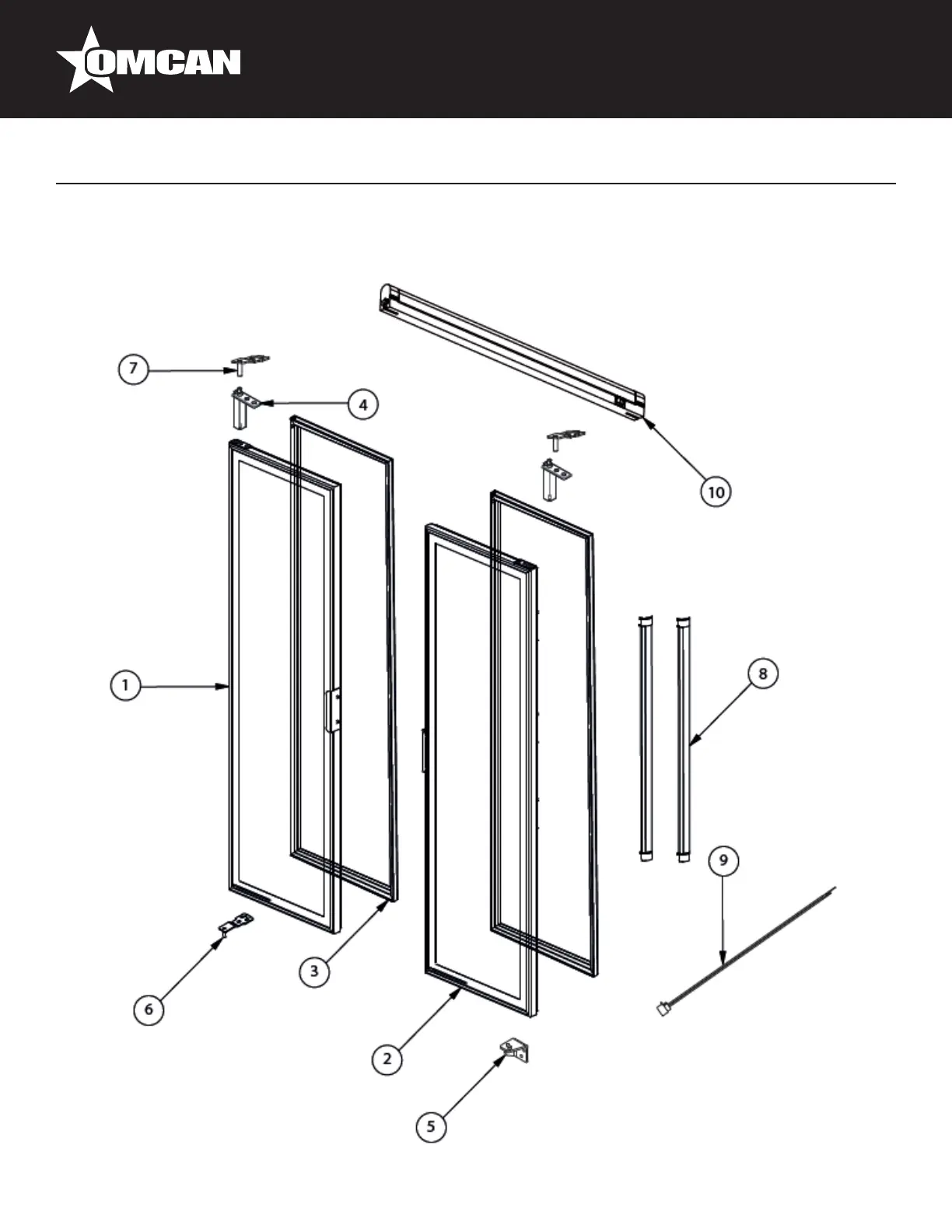 OMCAN

7
4
10
1
8
9
3
6
2
5