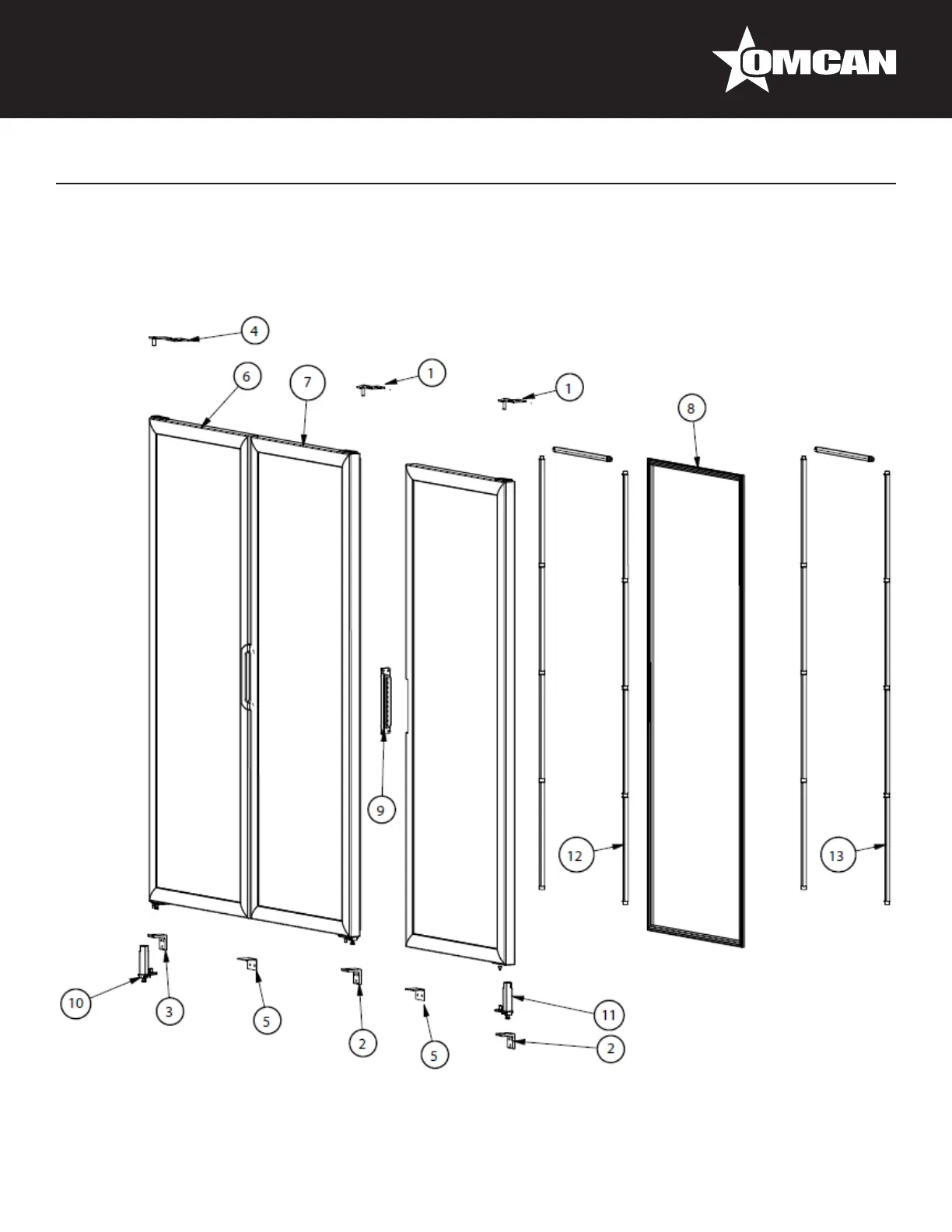 OMCAN

4
6
7
1
1
8
9
12
13
10
3
5
2
5
11
2