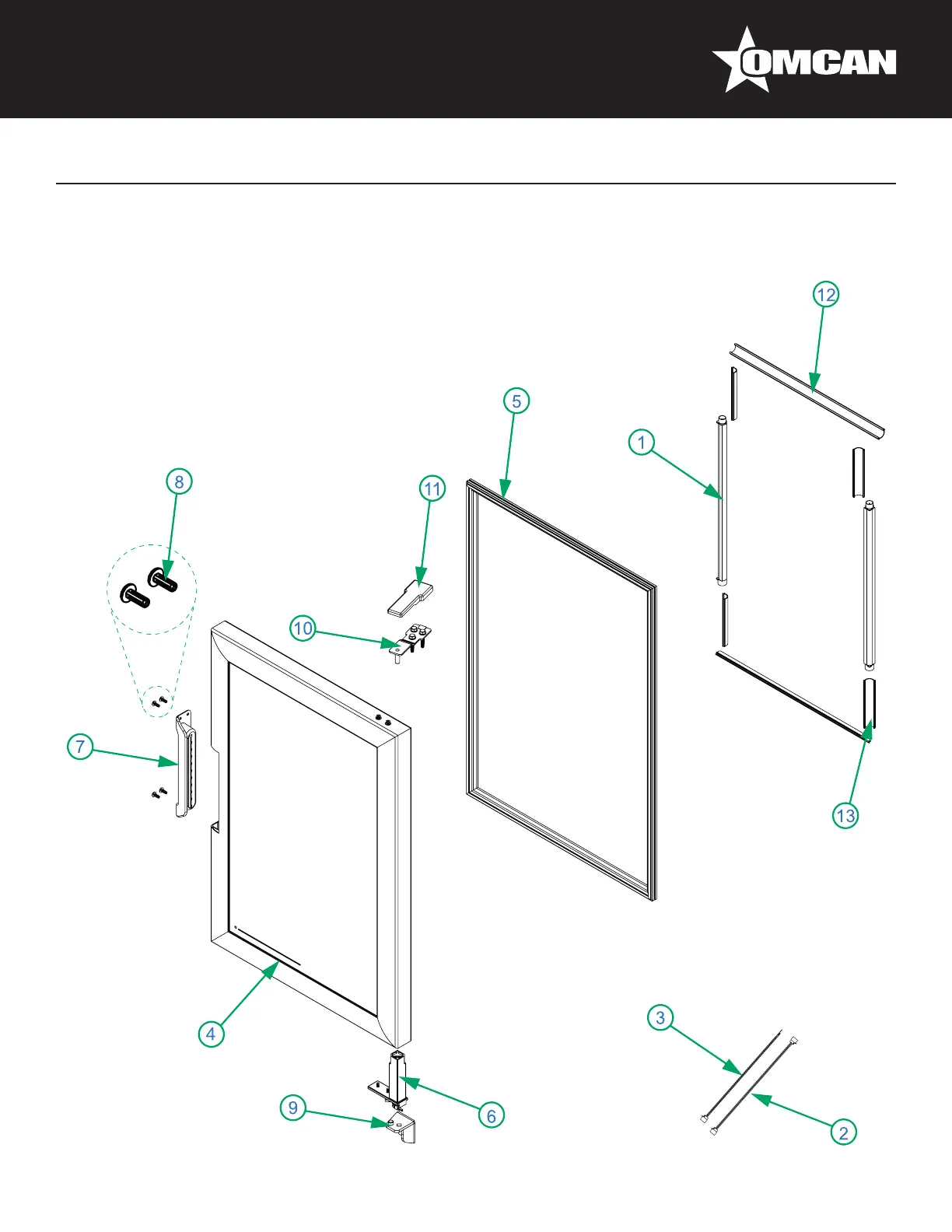 OMCAN

12

5

1

8

11

10

7

13

4

3

9

6

2