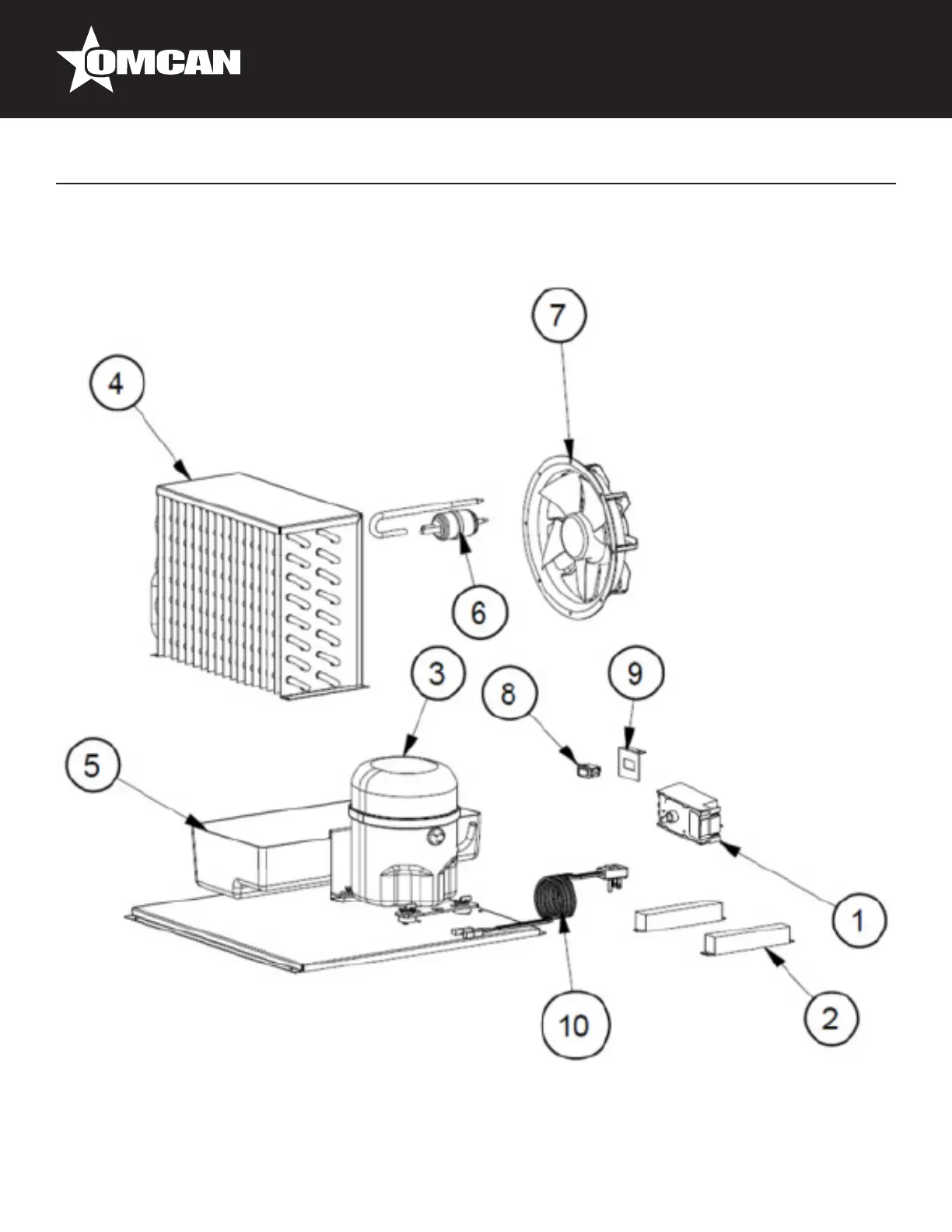 OMCAN

7

4

6

3

8

9

5

1

10

2