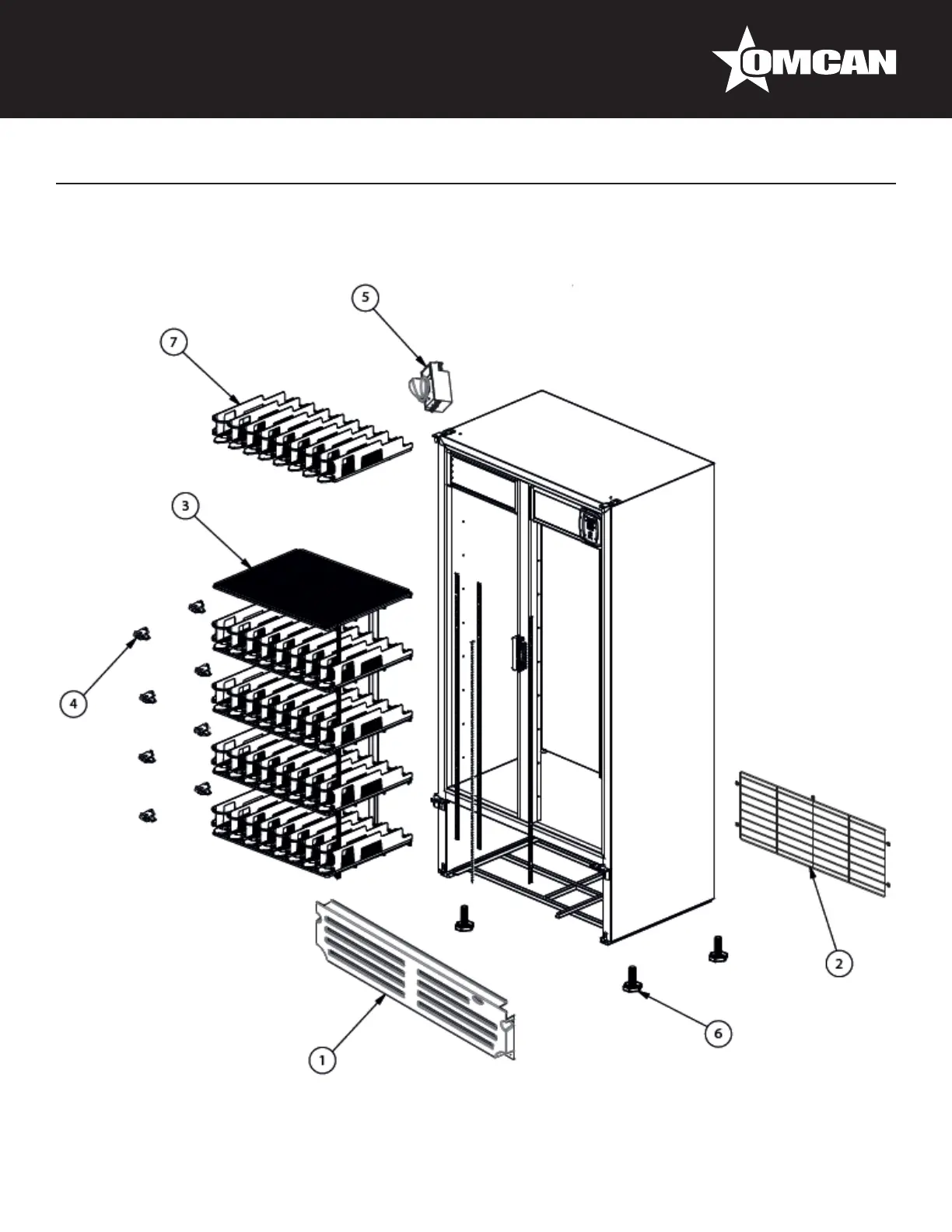 OMCAN

5

7

3

4

2

6

1