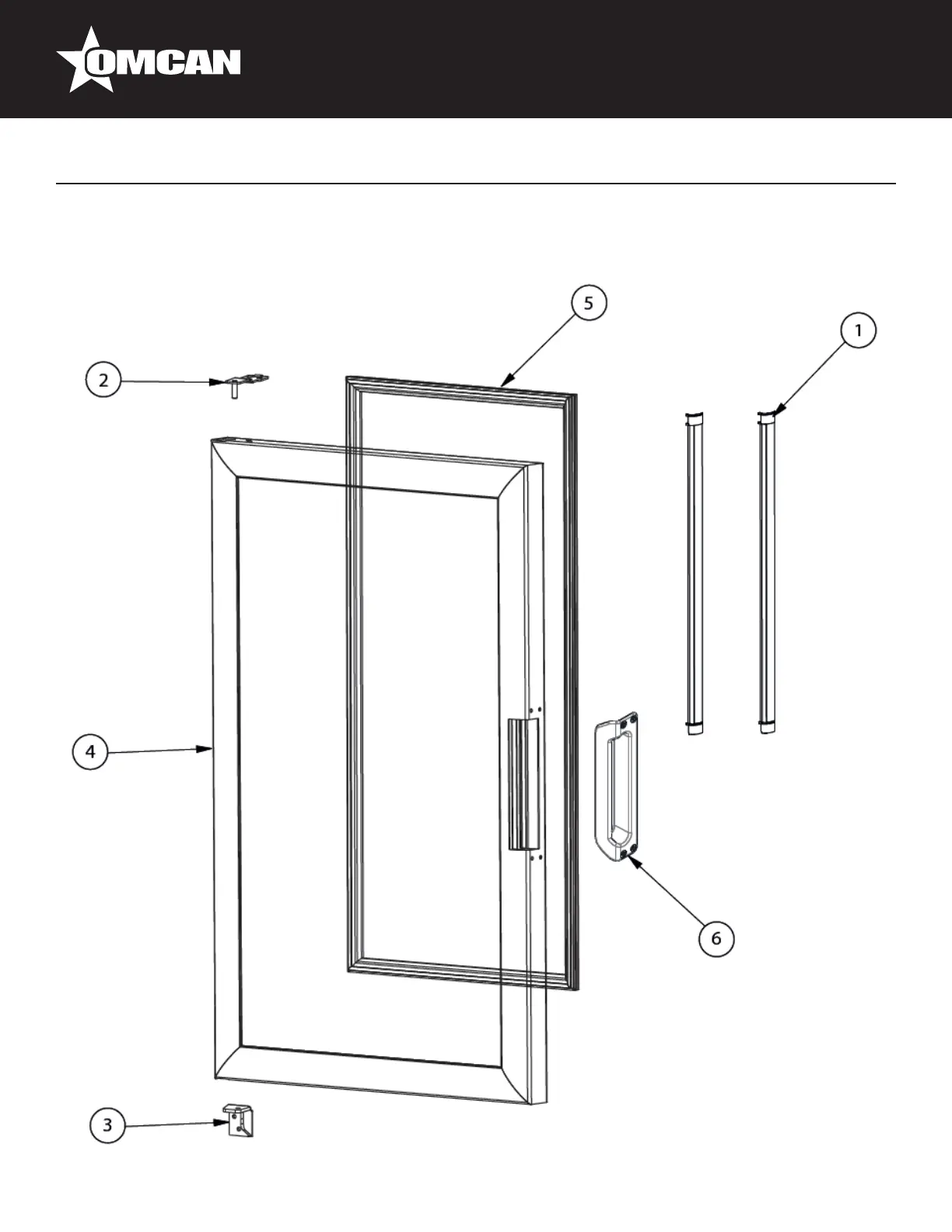 OMCAN

5

1

2

4

6

3