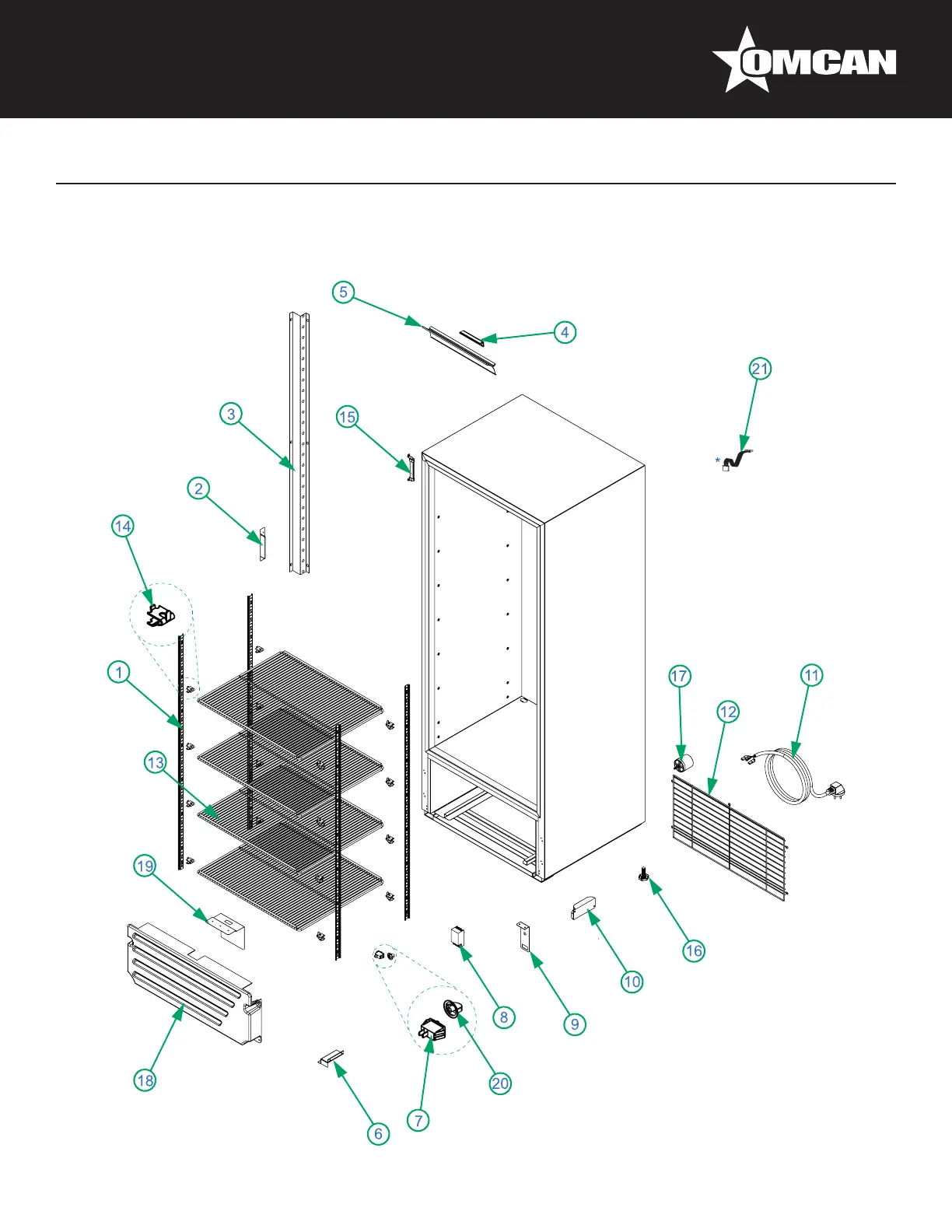 OMCAN

5

4

21

3

15

*

2

14

1

17

11

12

13

19

16

10

8

9

18

20

7

6