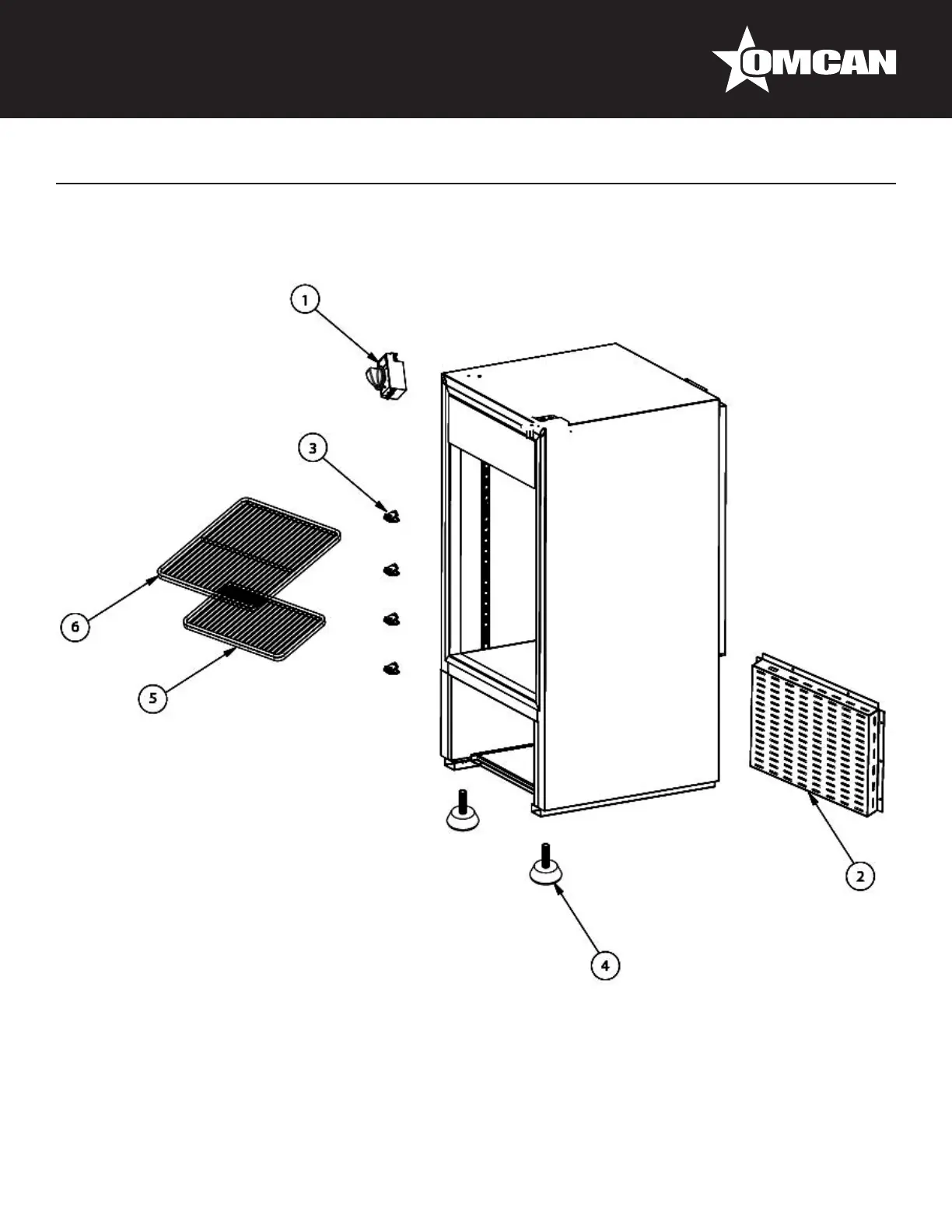 OMCAN

1

3

6

5

2

4