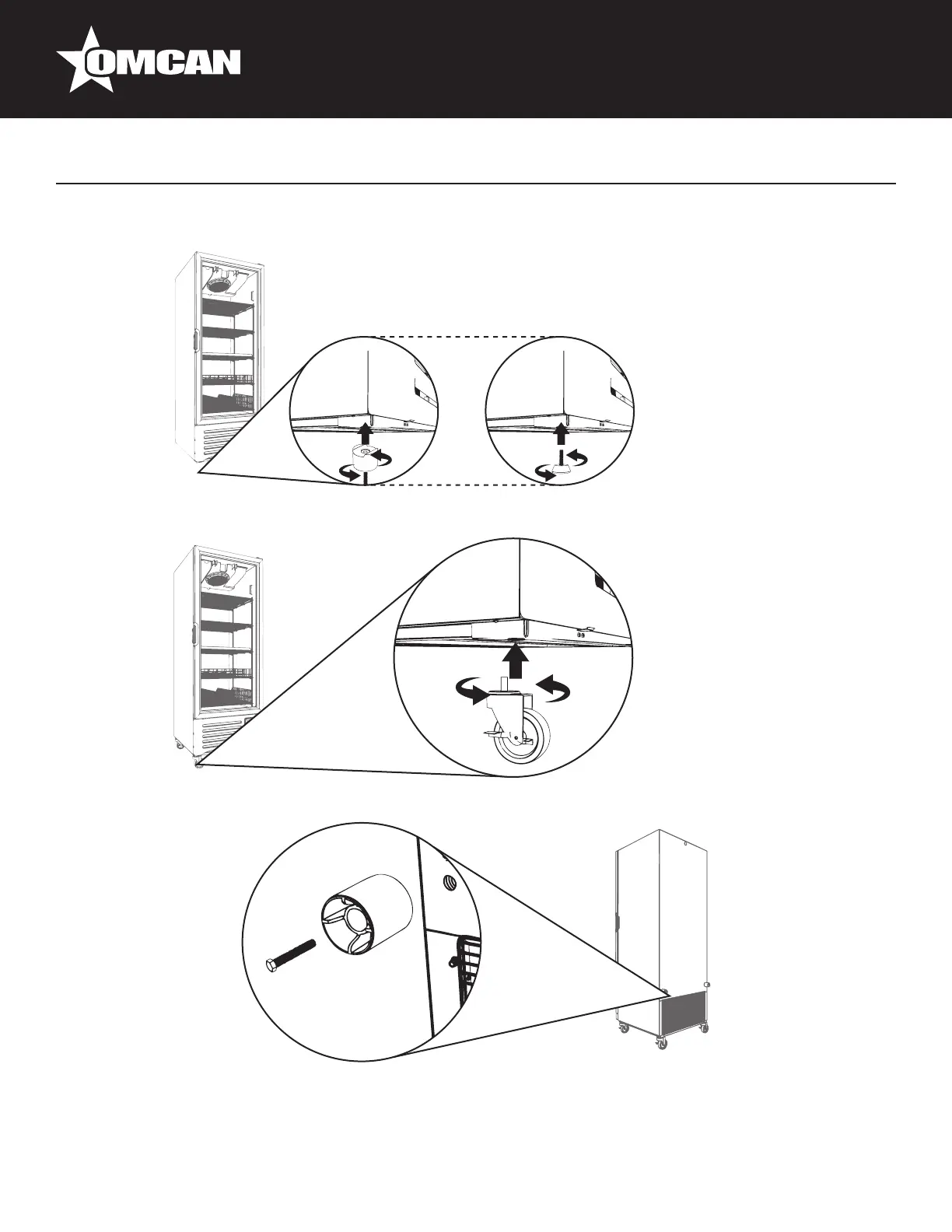 OMCAN