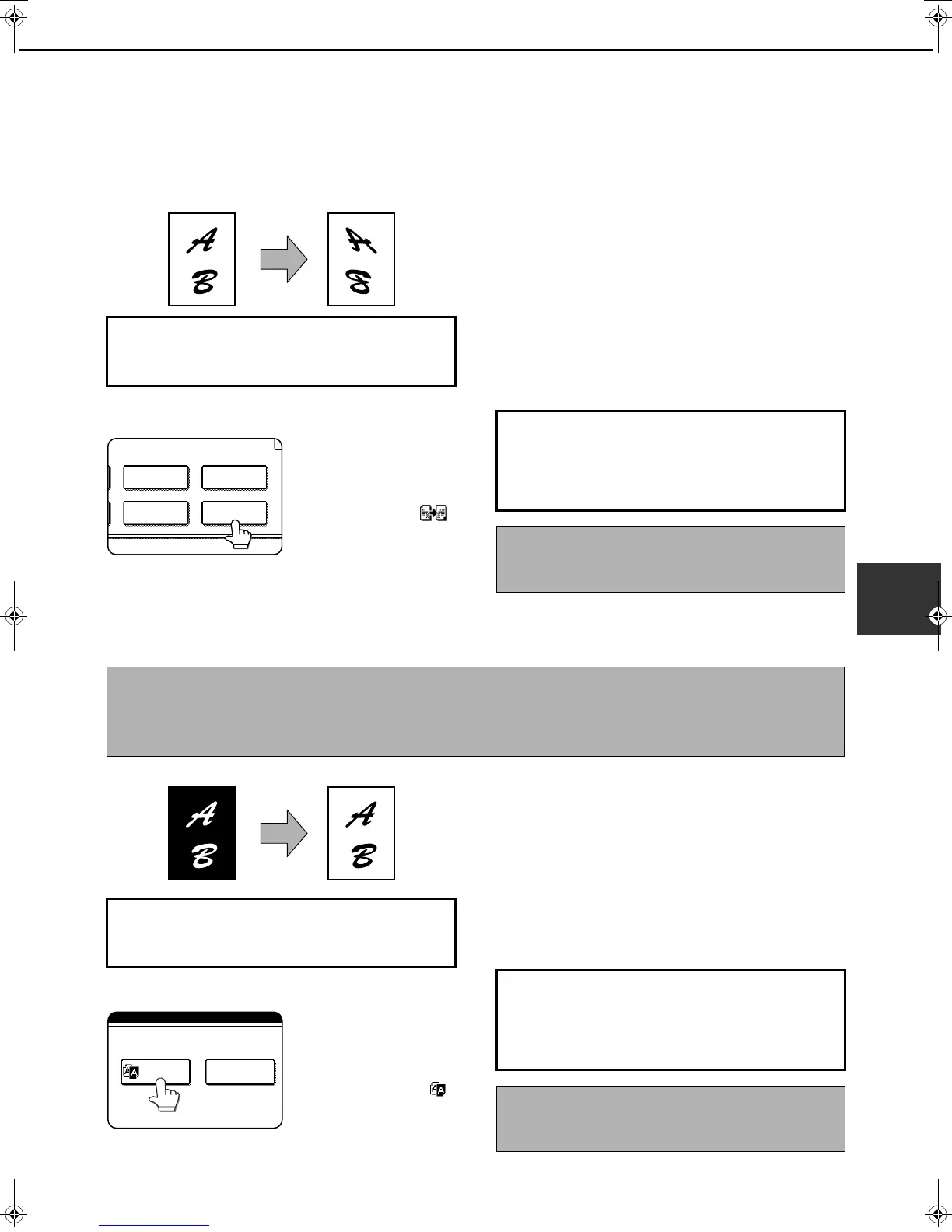 A
B

A
B

A
B

A
B