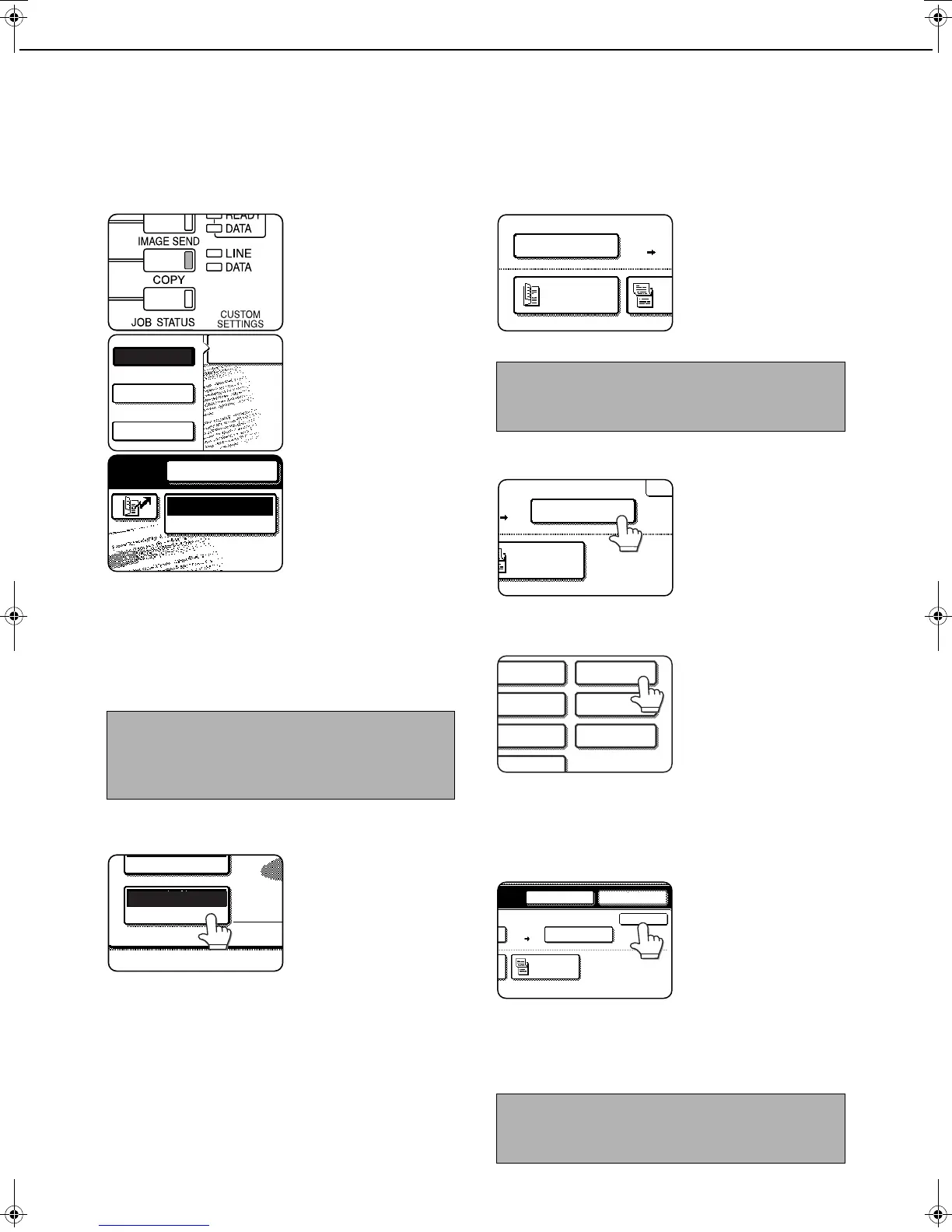 READY
DATA
IMAGE SEND
LINE
DATA
COPY
JOB STATUS
CUSTOM SETTINGS