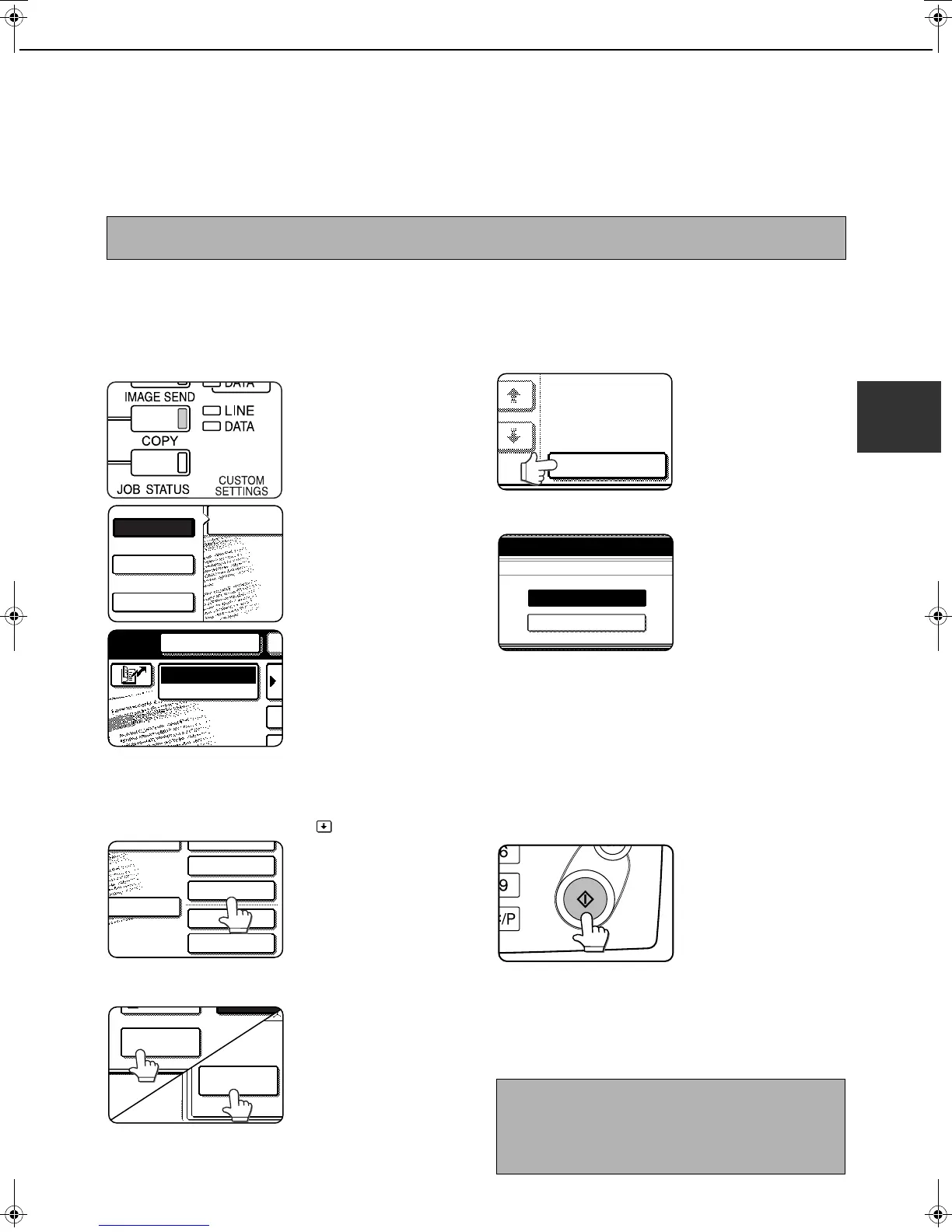 DATA

IMAGE SEND

LINE

DATA

COPY

JOB STATUS

CUSTOM SETTINGS

6

9

/P