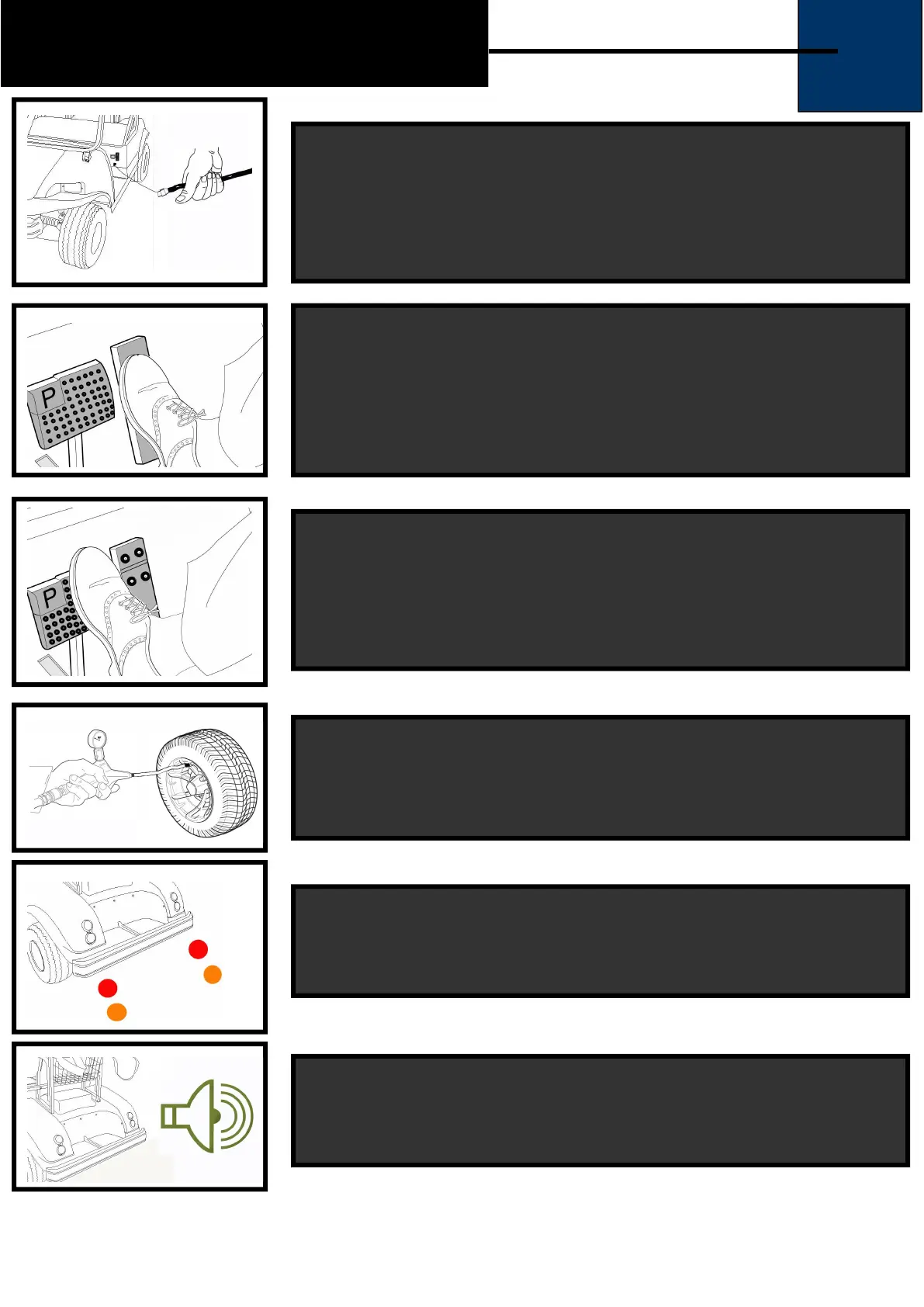 P

P