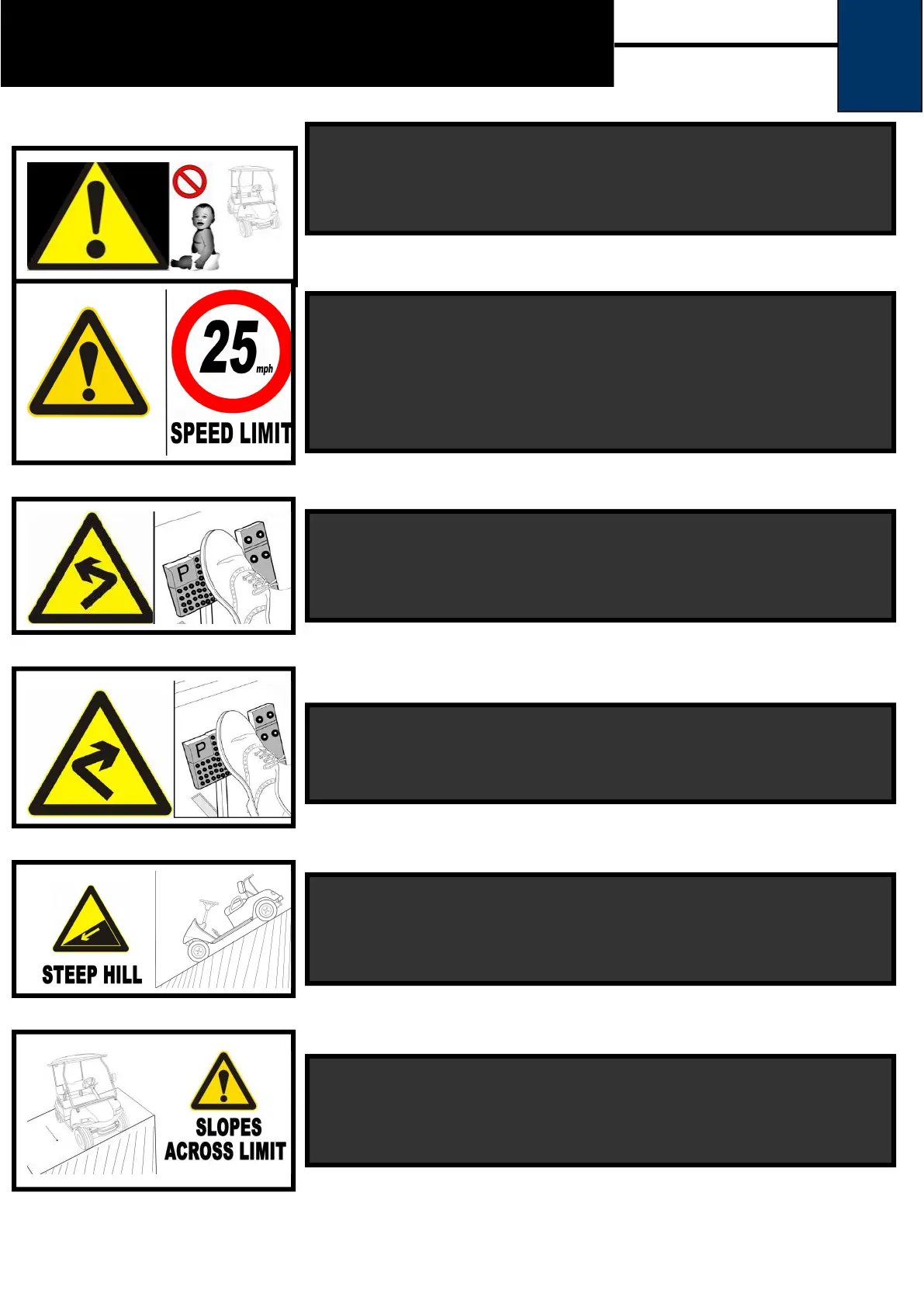 25 mph

SPEED LIMIT

P

P

STEEP HILL

SLOPES ACROSS LIMIT