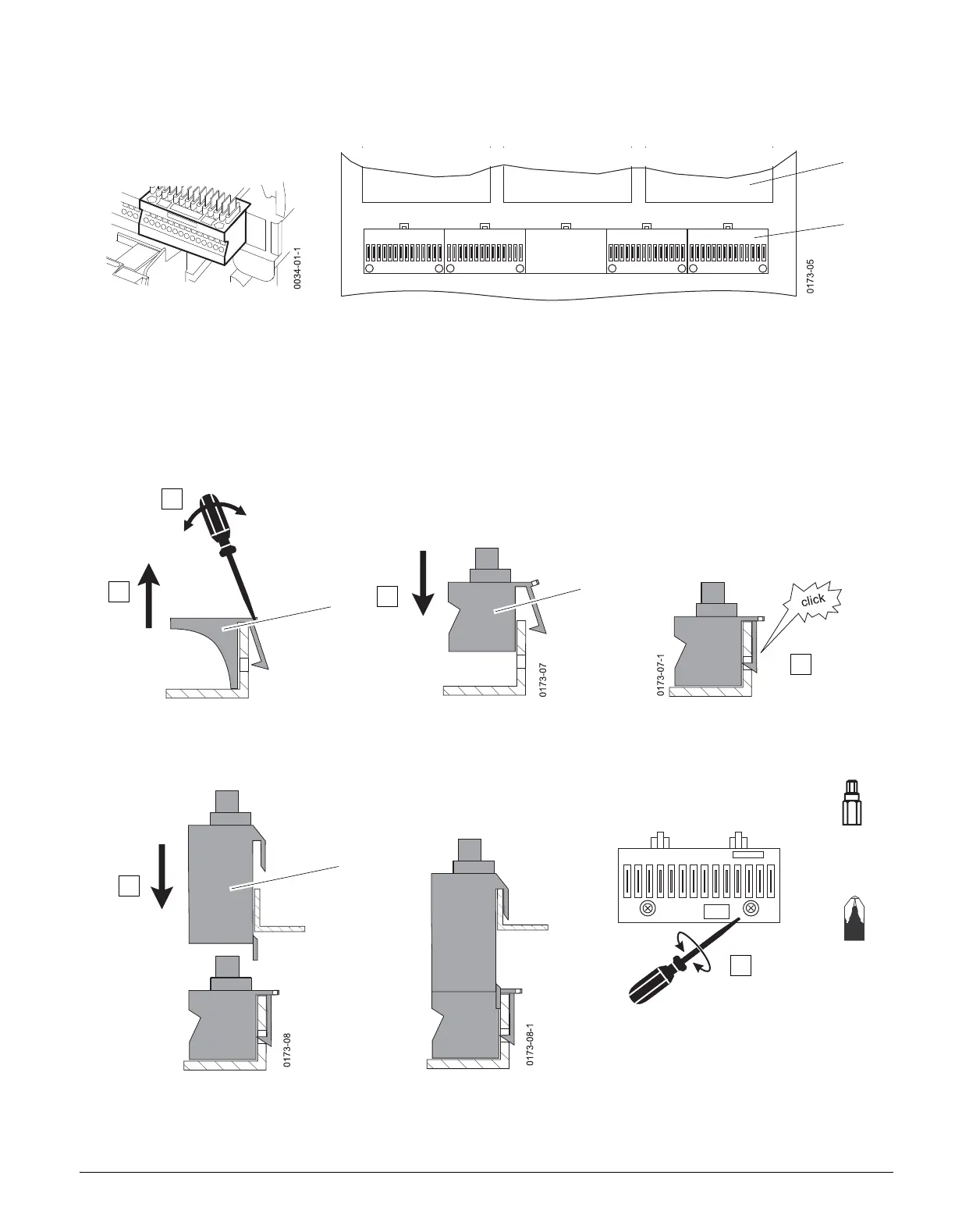 0034-01-1

0173-05

click

0173-07

0173-07-1

0173-08

0173-08-1