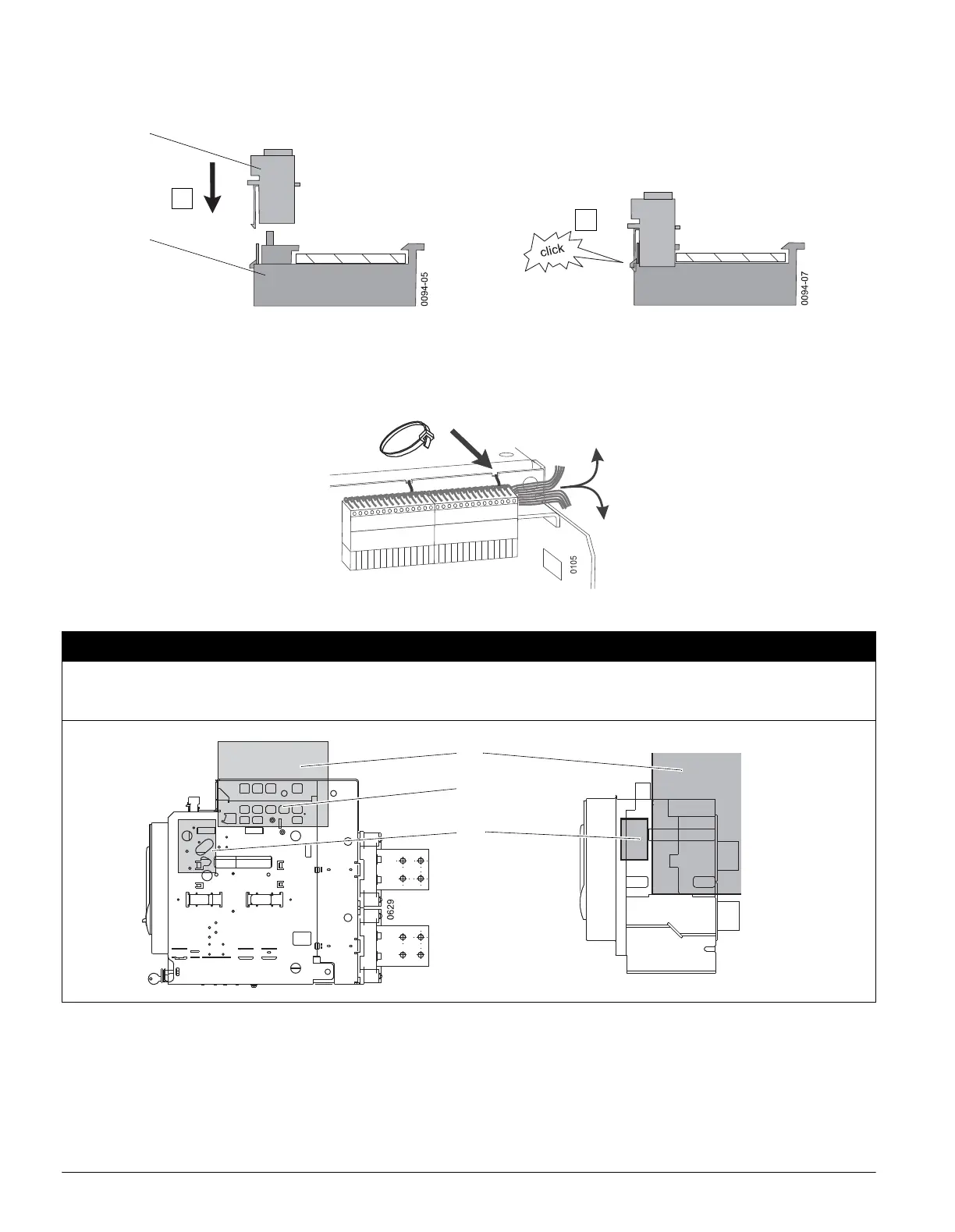 0094-05

click

0094-07

0105

0629