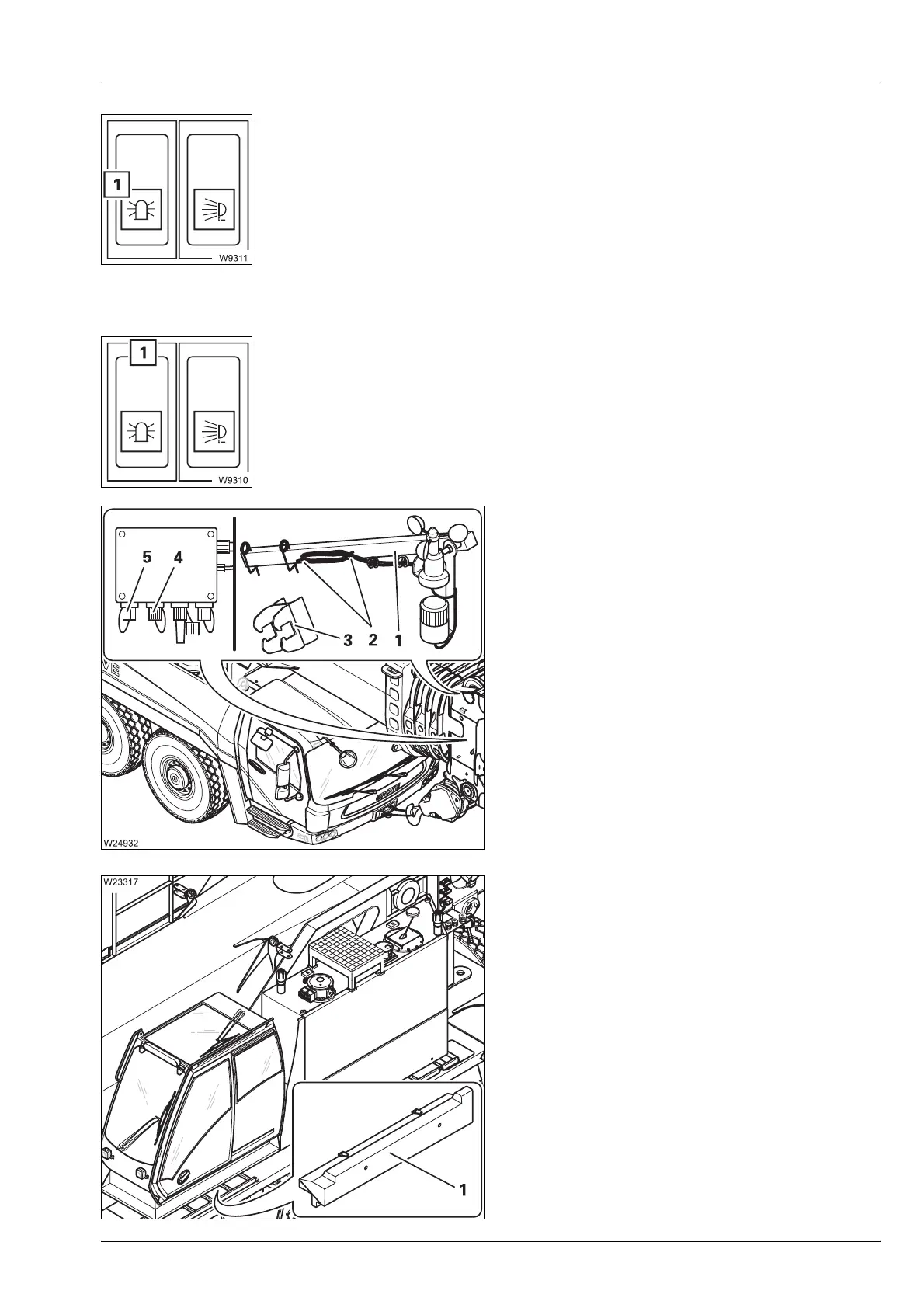 1

W9311

1

W9310

5 4

3 2 1

W24932

W23317

1