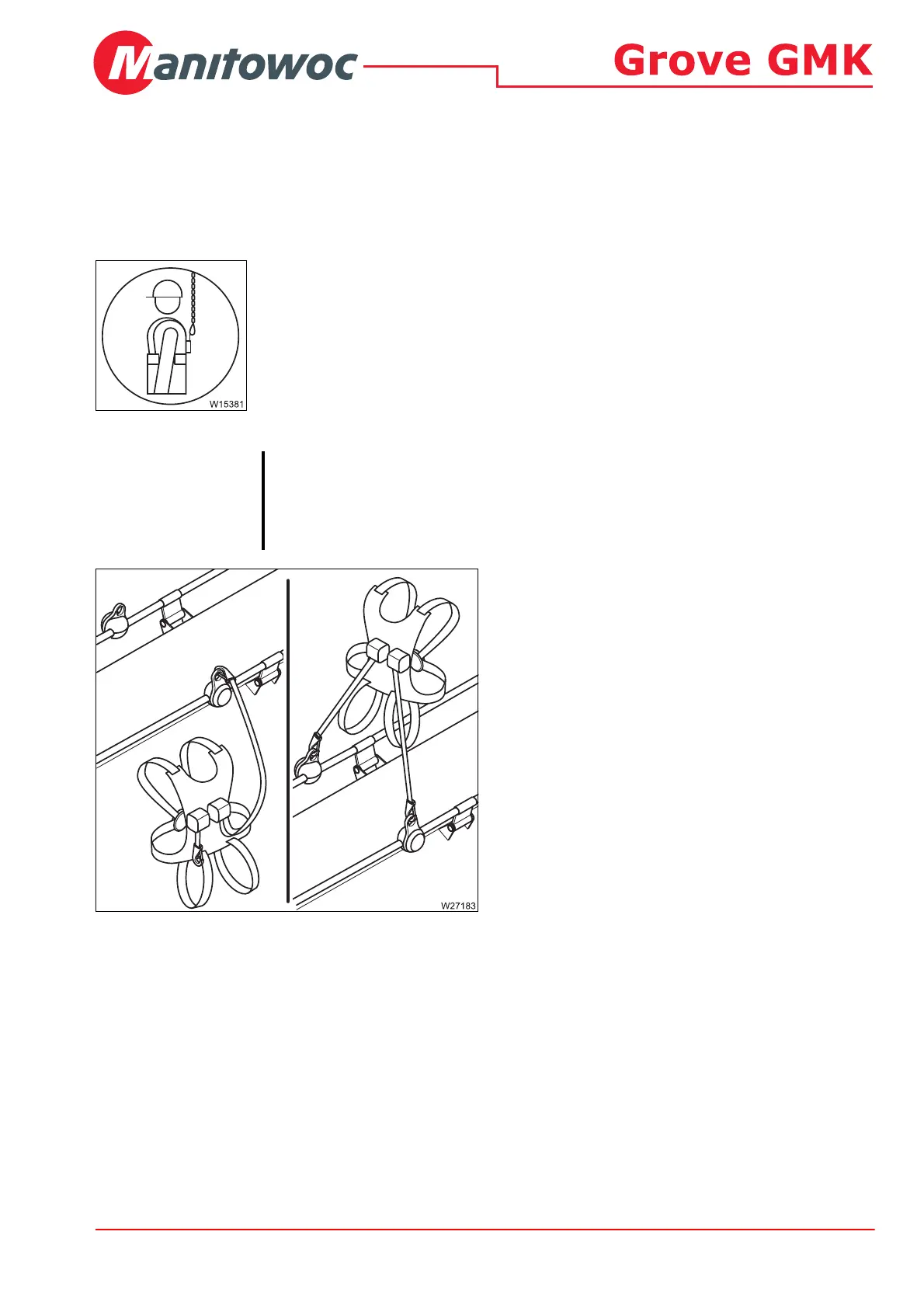 Manitowoc

Grove GMK

W15381

W27183