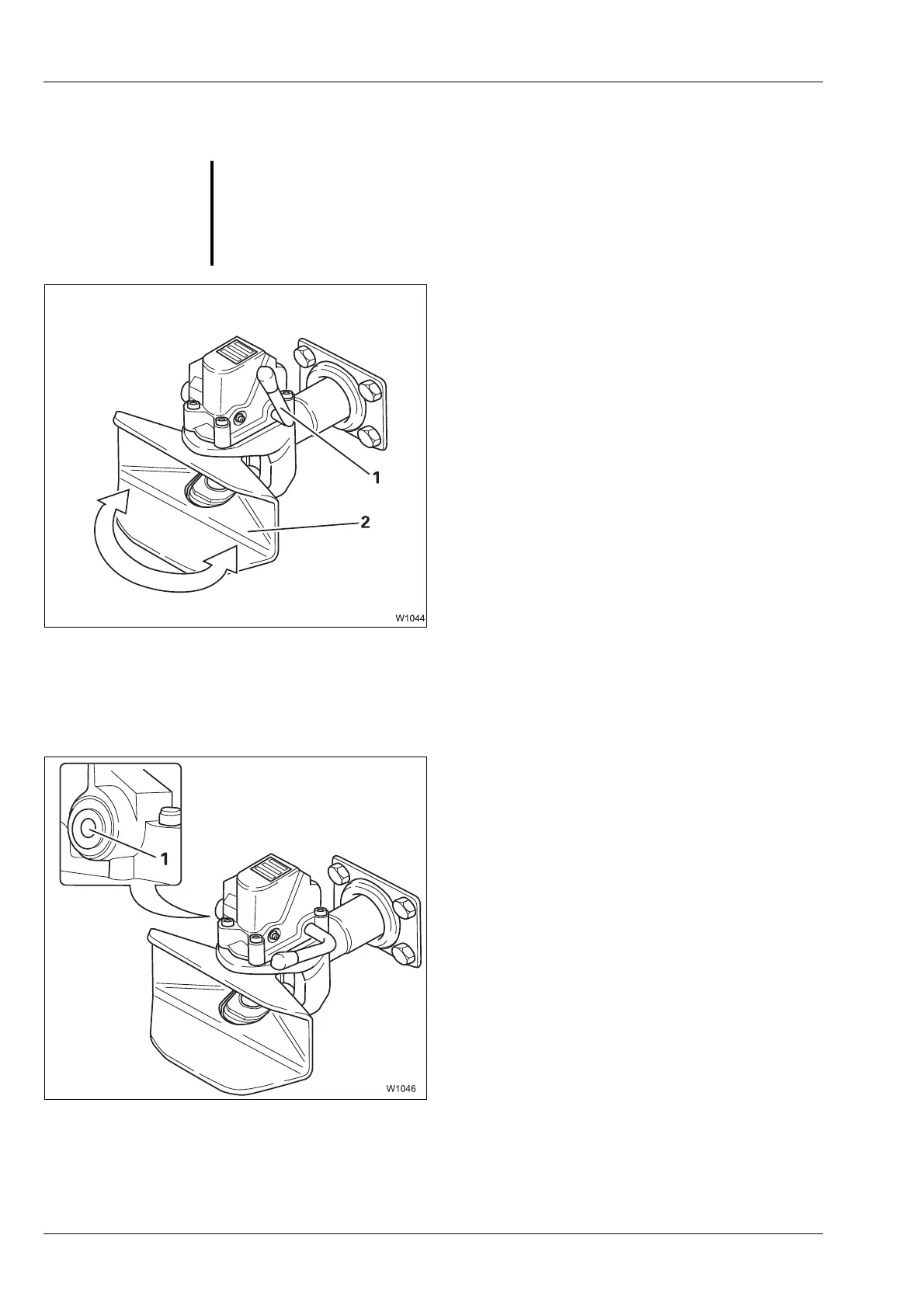 1

2

W1044

1

W1046