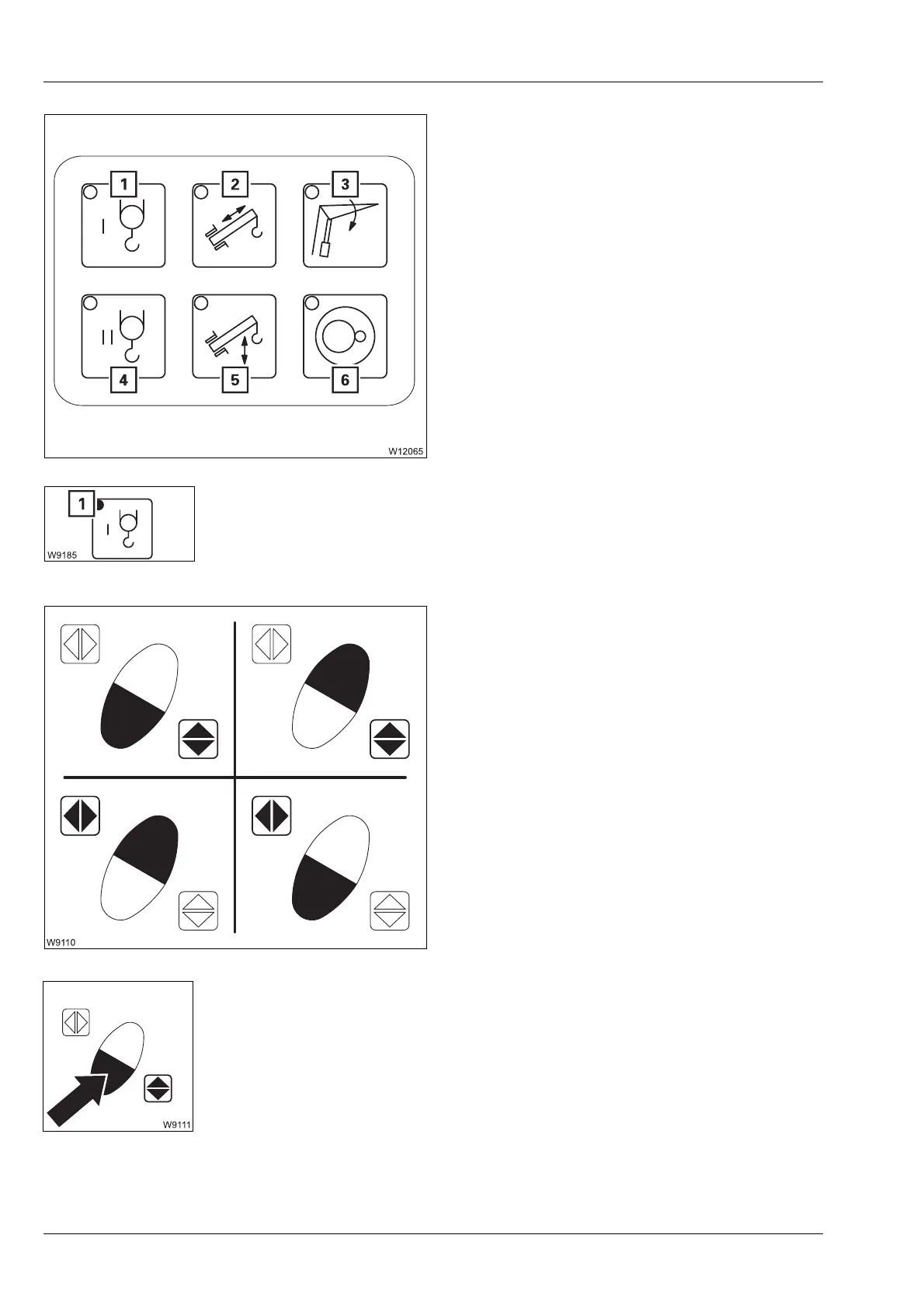 1
2
3
4
5
6
W12065

1
W9185

W9110

W9111